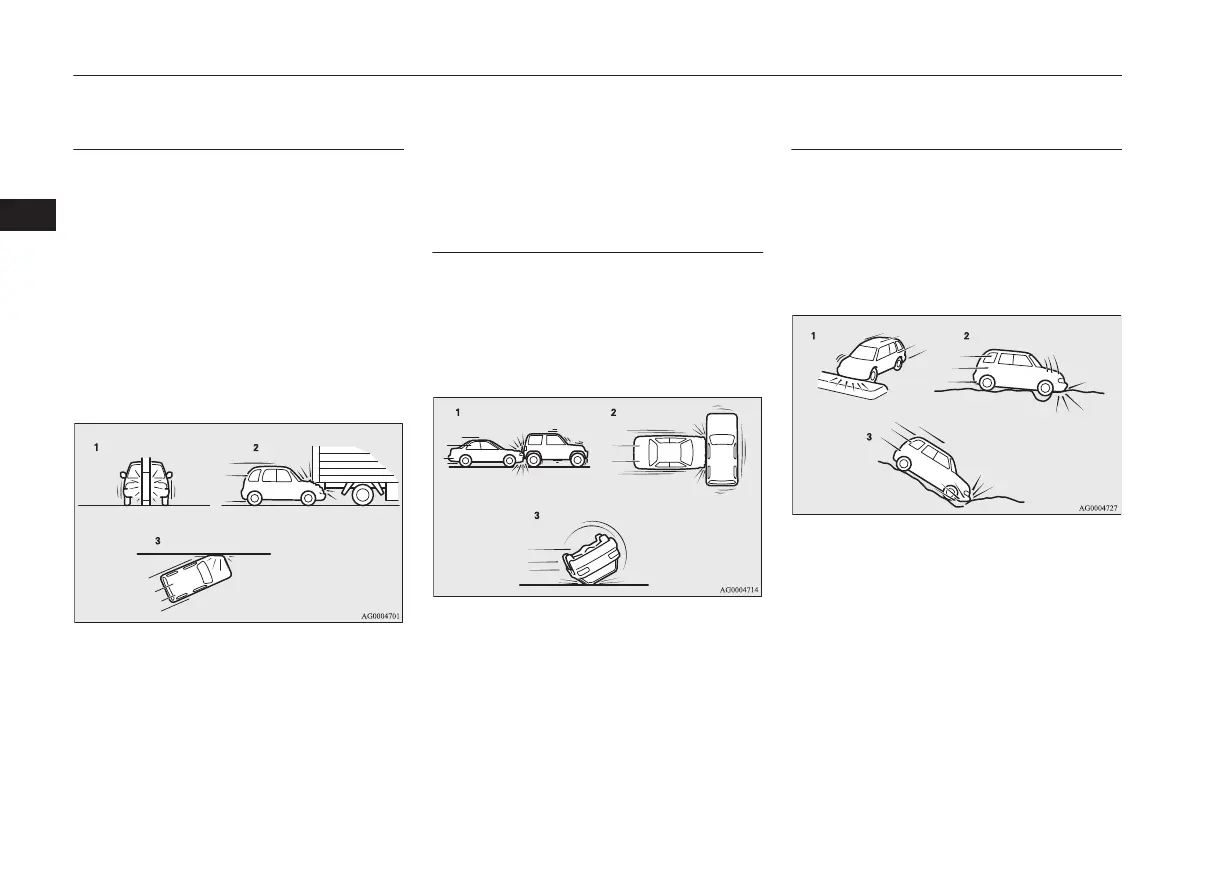 1

2

3

AG0004701

1

2

3

AG0004714

1

2

3

AG0004727