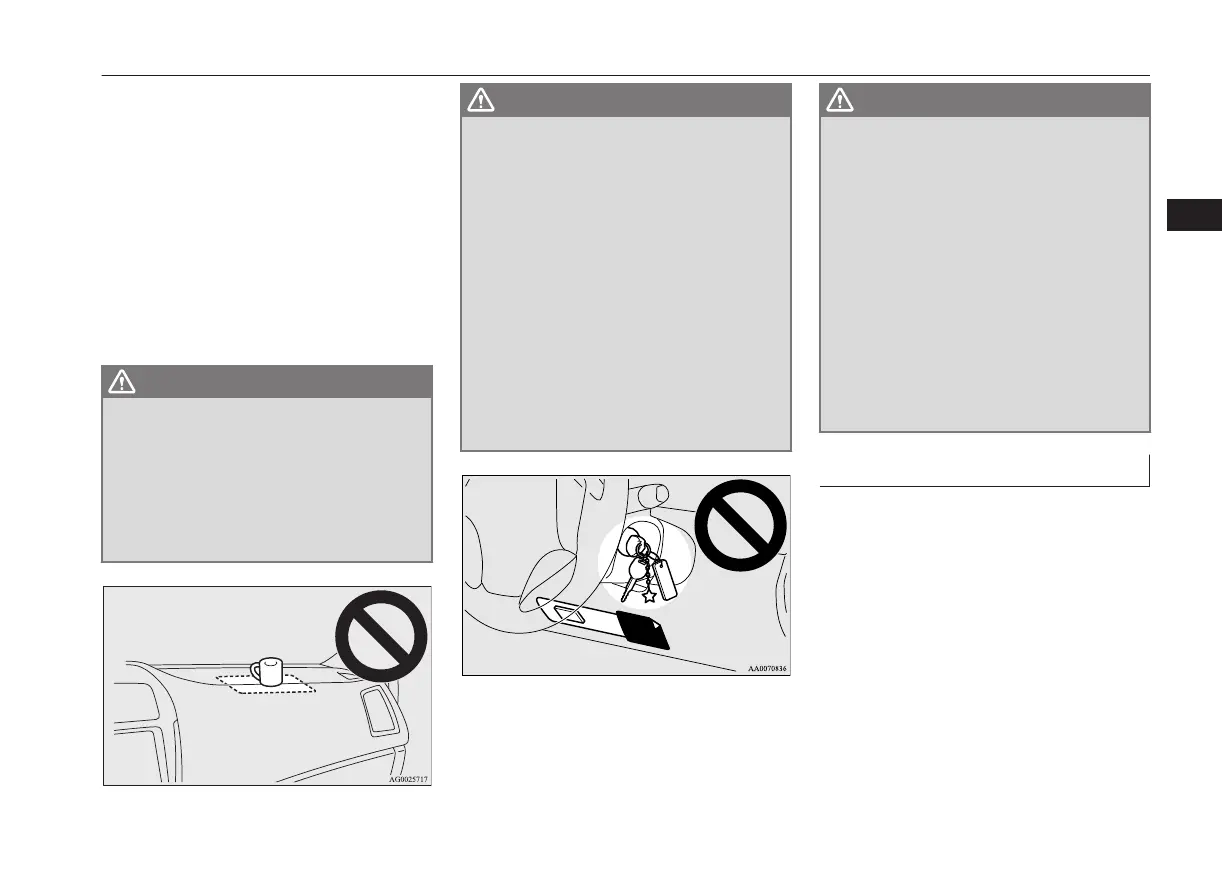 AG0025717

AA0070836