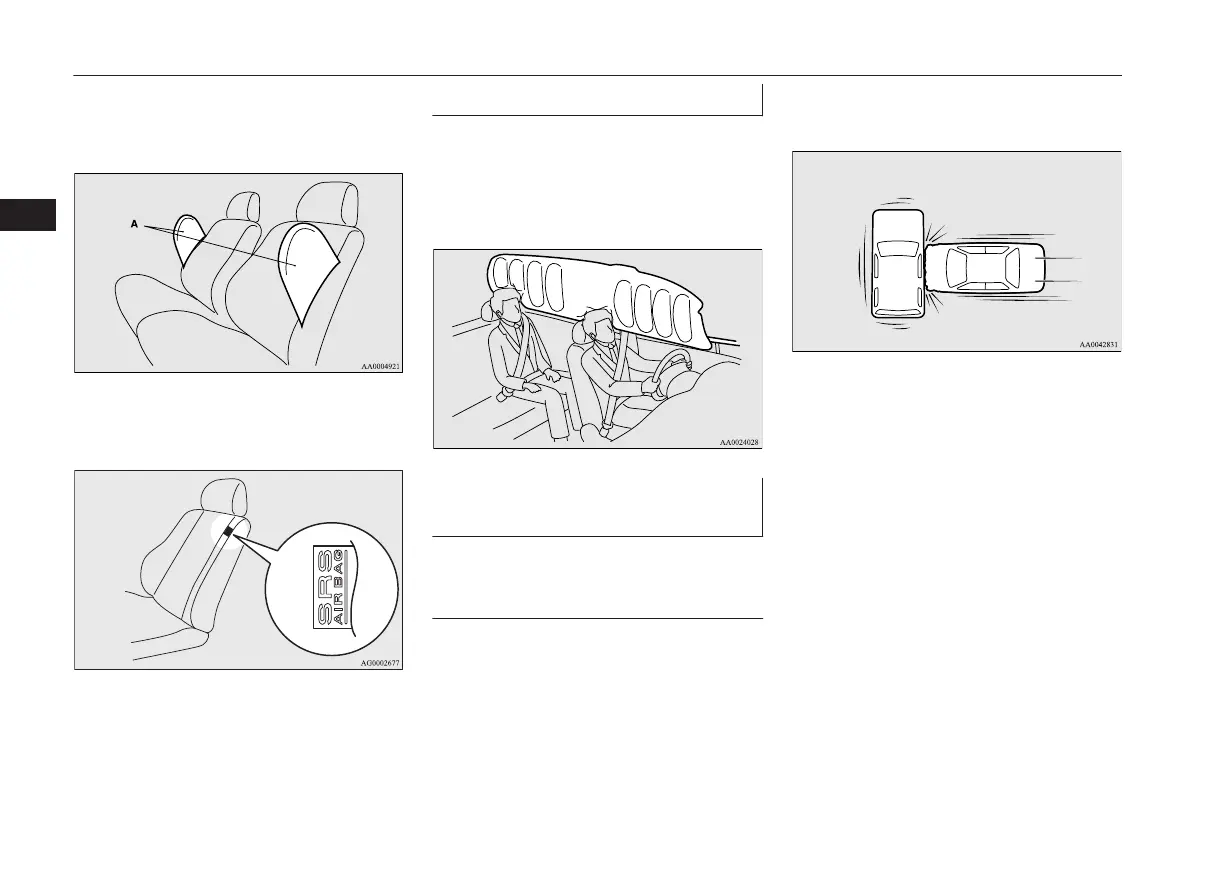 A

AA0004921

SRS AIR BAG

AG0002677

AA0024028

AA0042831