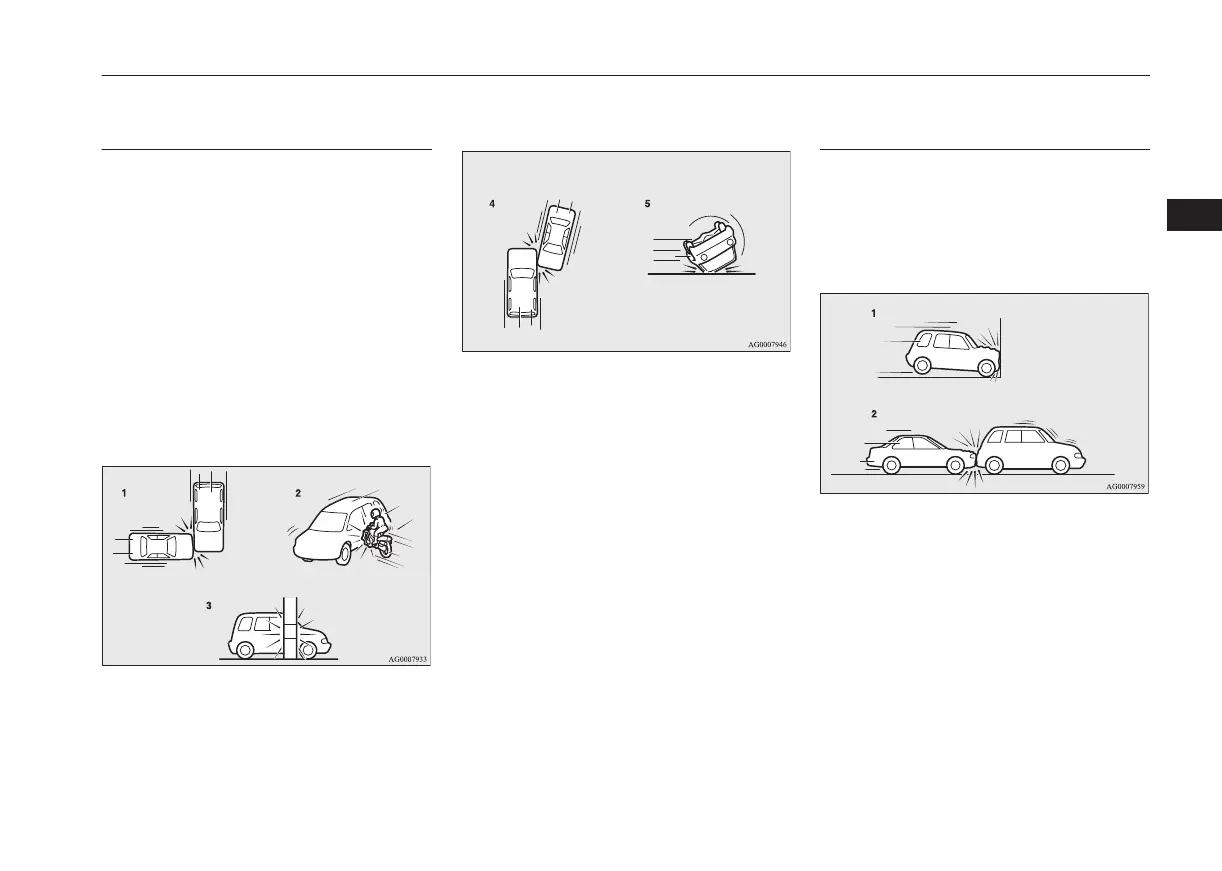 1

2

3

AG0007933

4

5

AG0007946

1

2

AG0007959