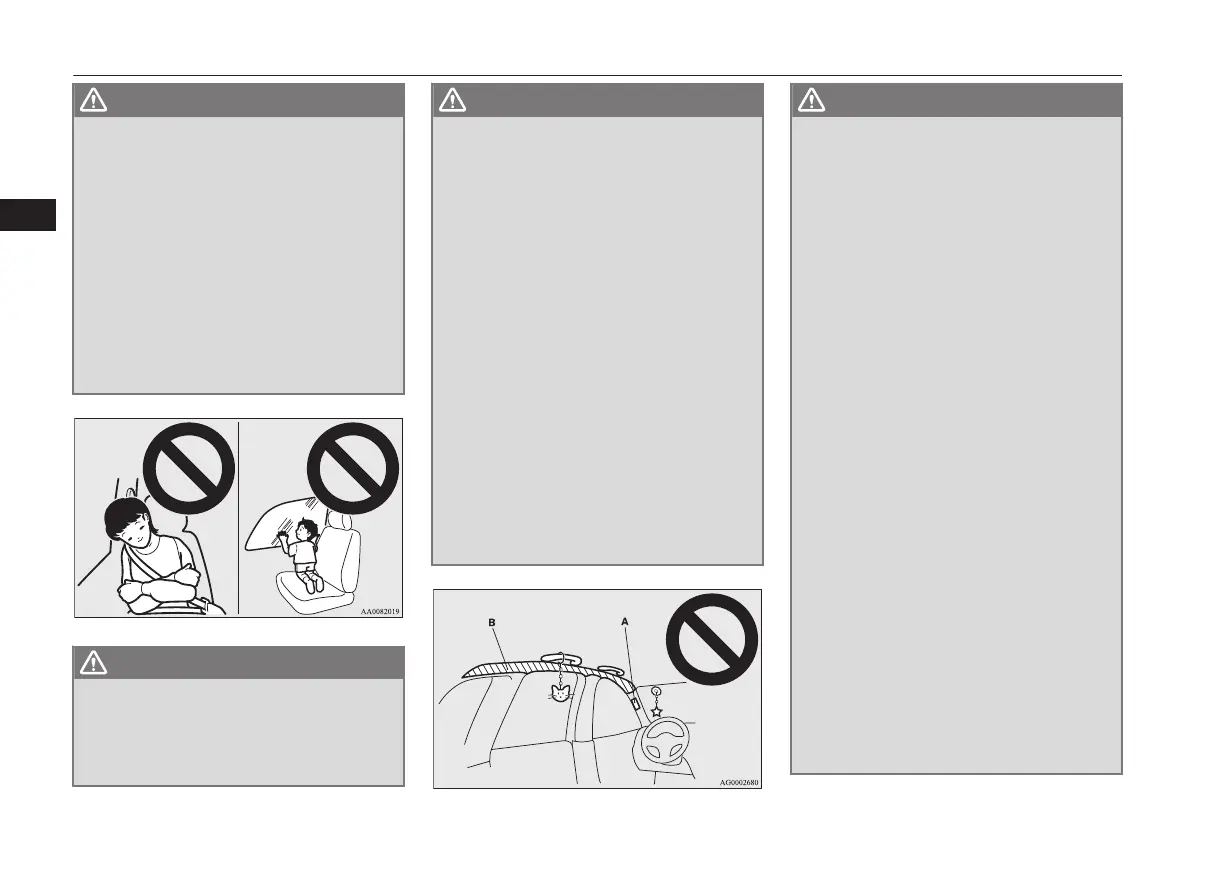 AA0082019

B

A

AG0002680