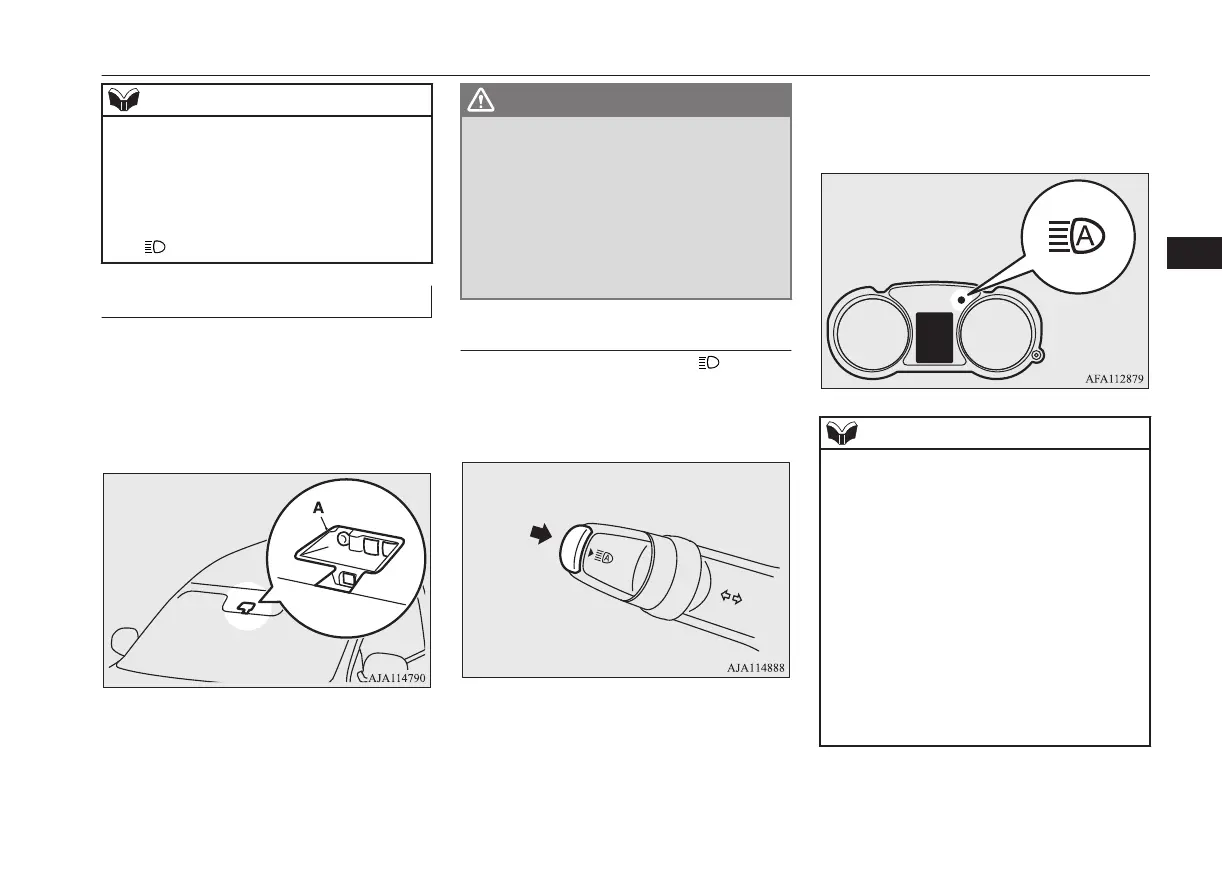 A

AJA114790

AJA114888

AFA112879