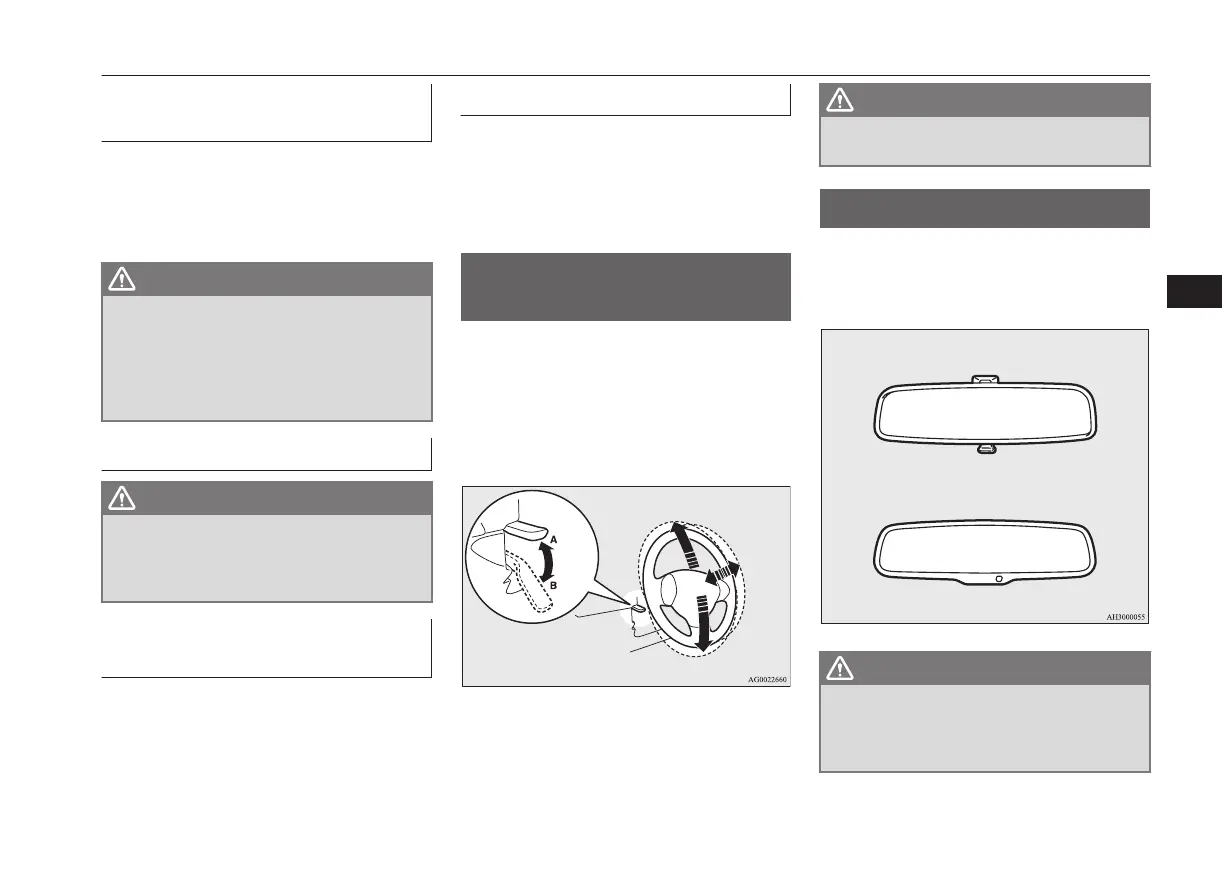 A
B
AG0022660
AH3000055