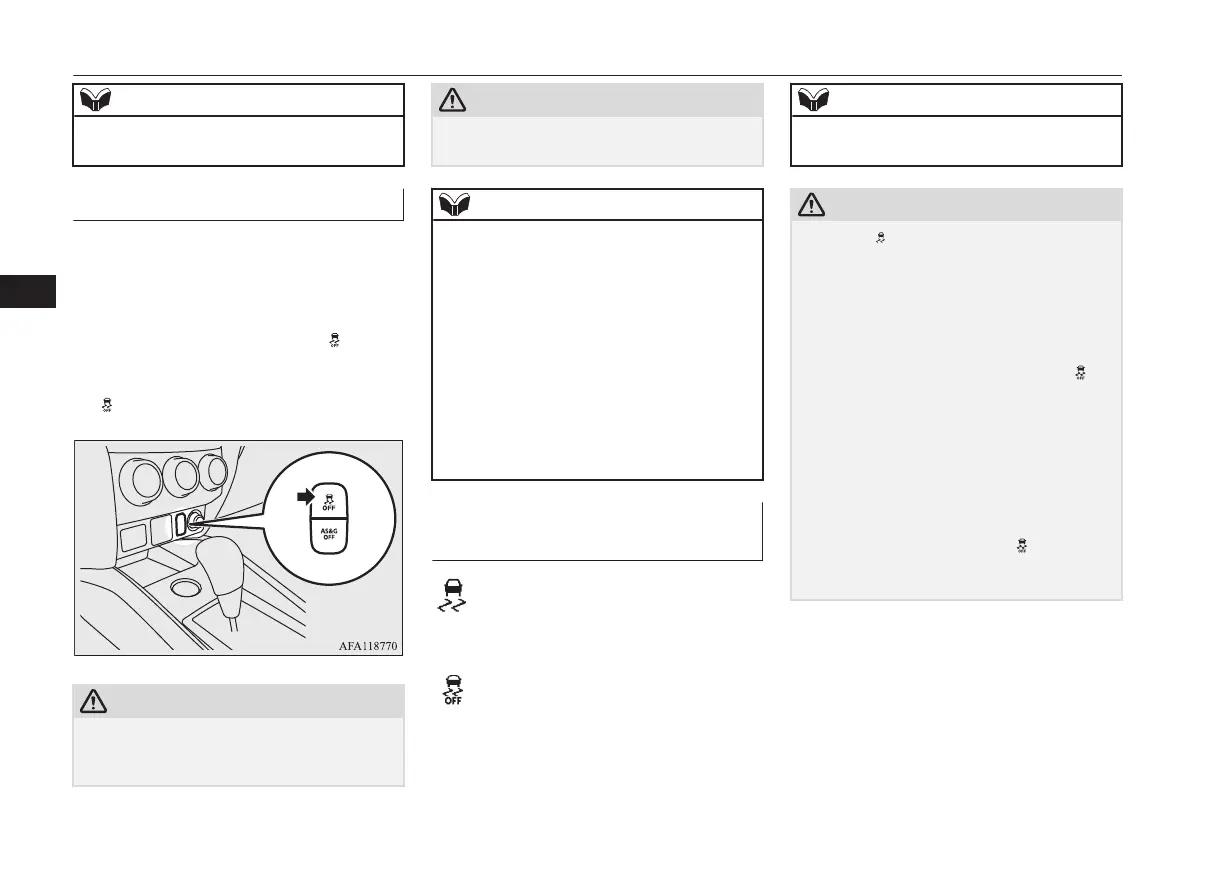 OFF

AS&G OFF

AFA118770

OFF