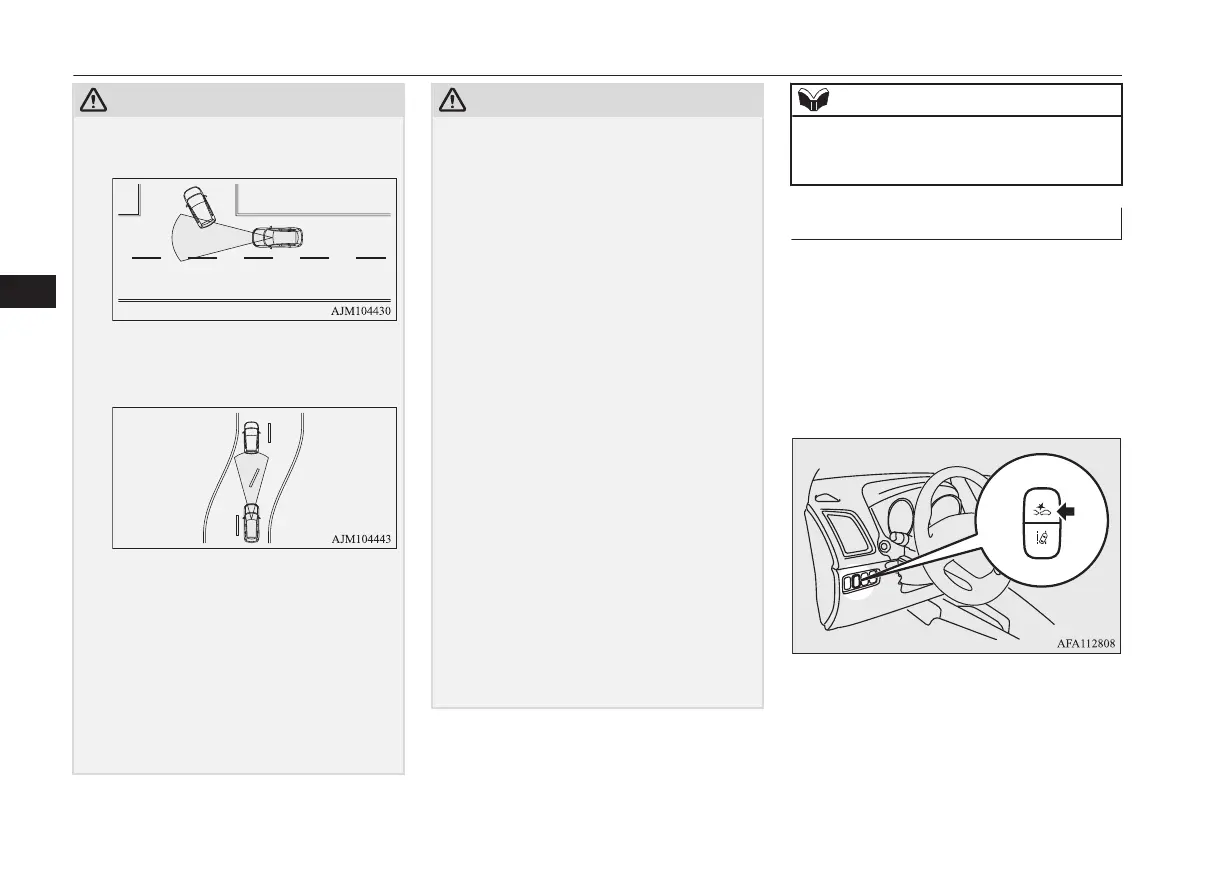 AJM104430

AJM104443

AFA112808