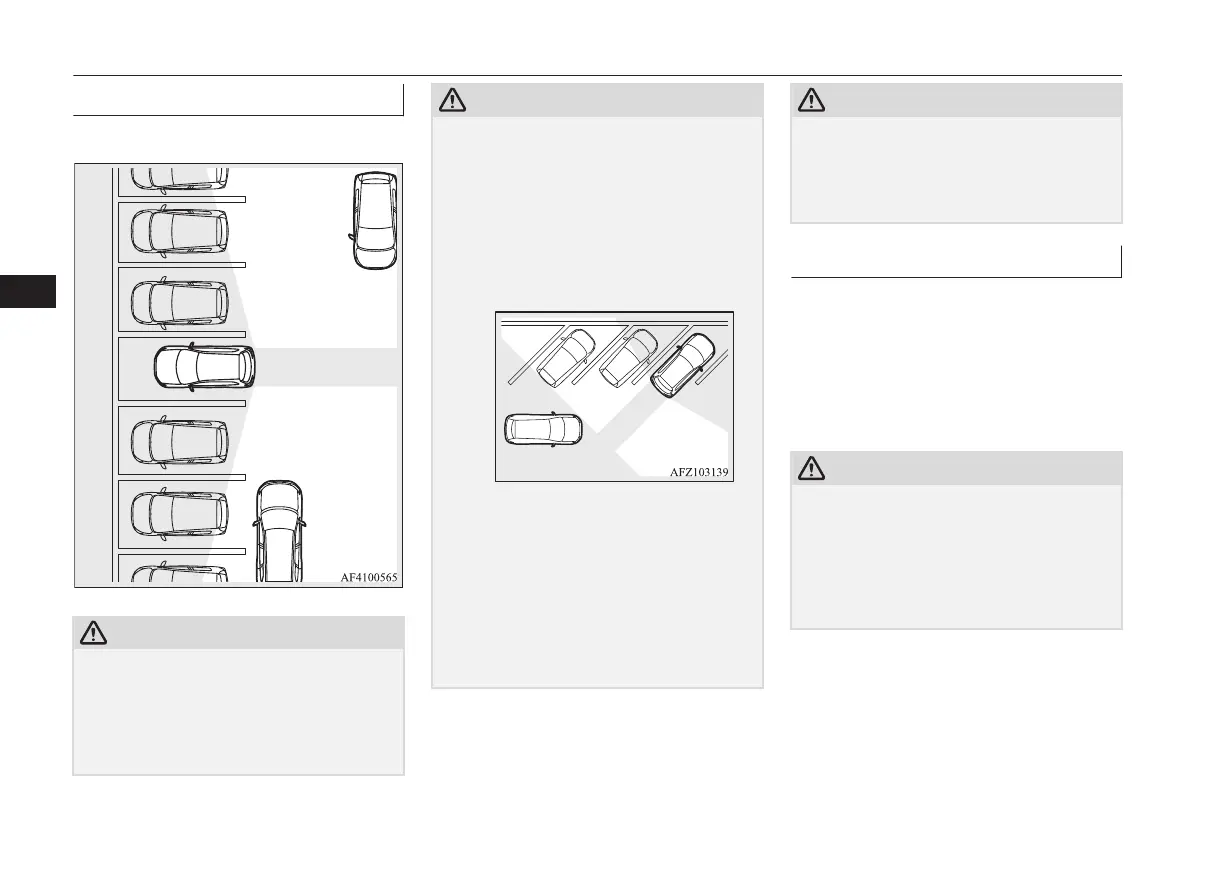 AF4100565

AFZ103139