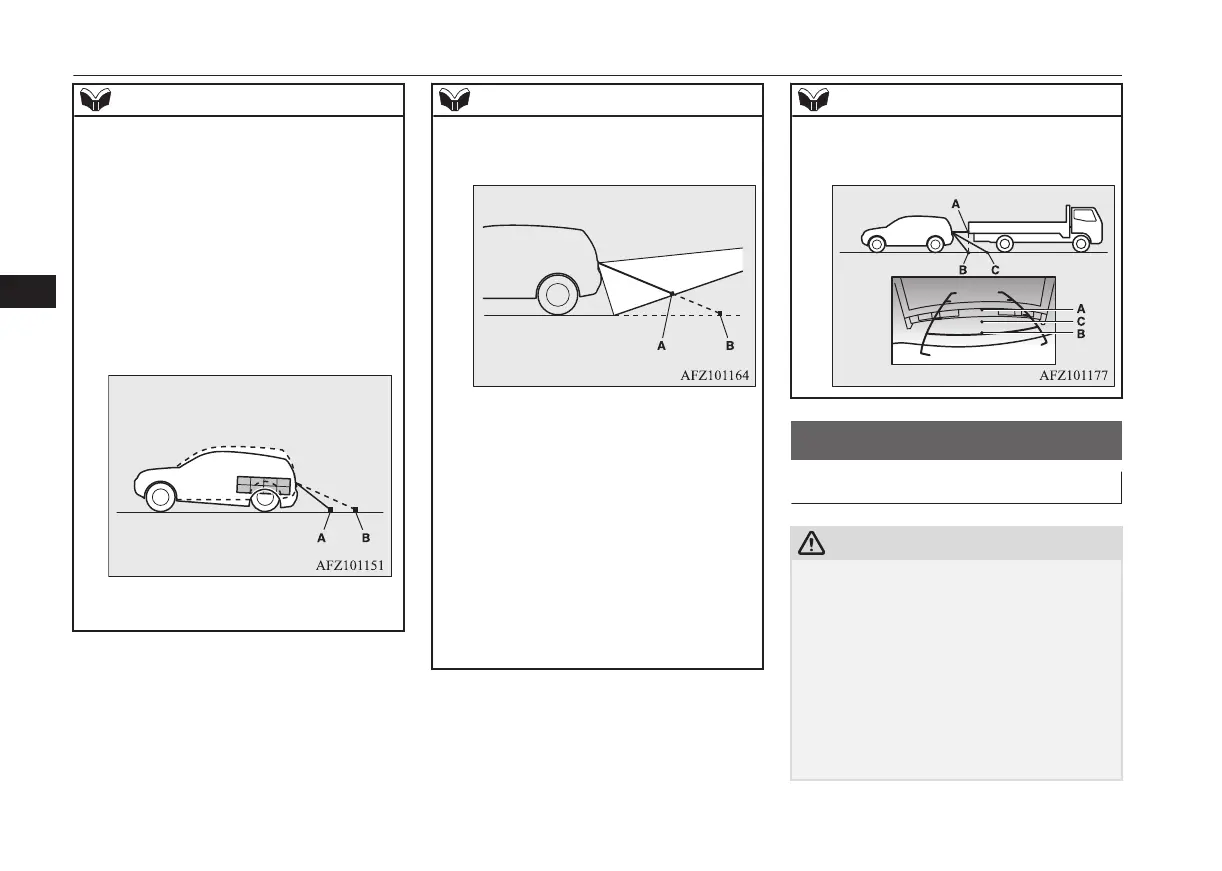 A

B

AFZ101151

A

B

AFZ101164

A

B C

A

C

B

AFZ101177