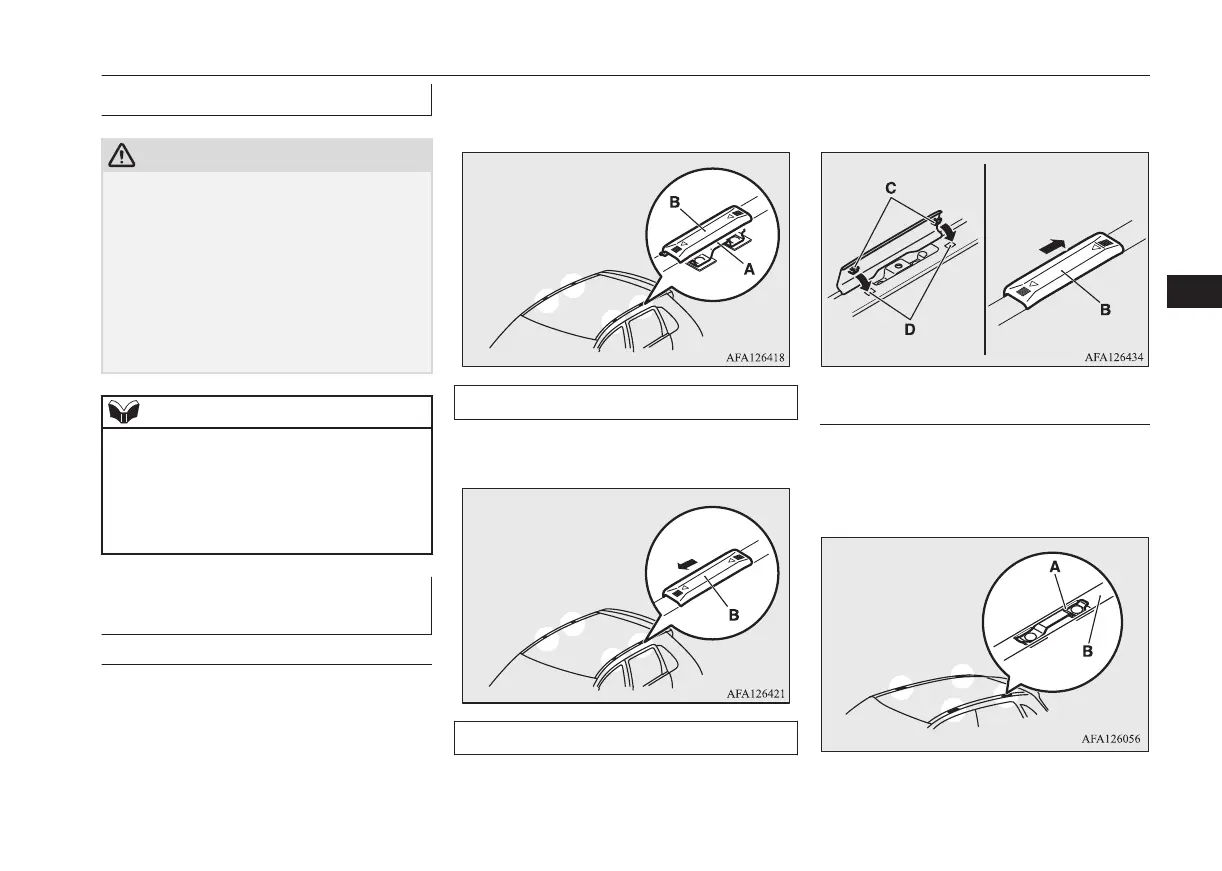 B

A

AFA126418

B

AFA126421

C

D

B

AFA126434

A

B

AFA126056