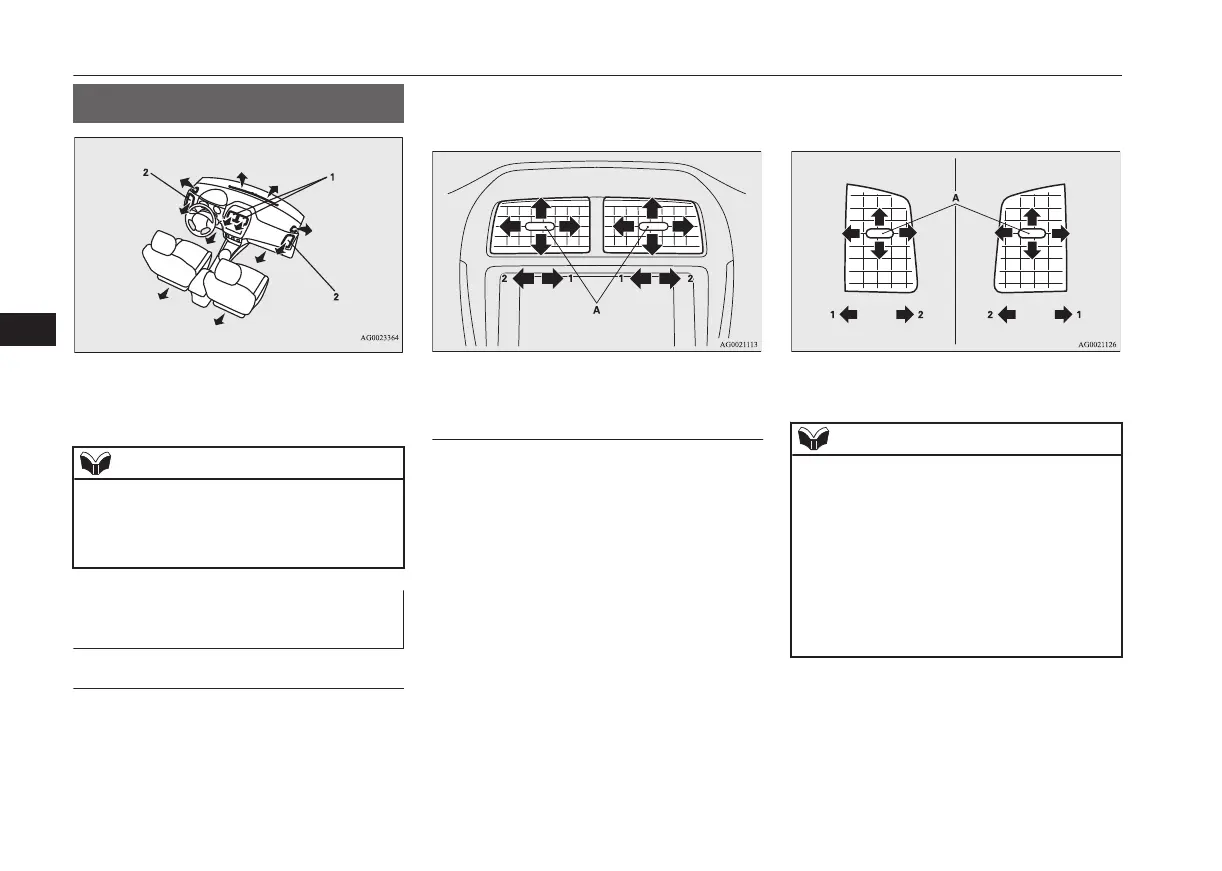 2

1

2

AG0023364

2 1 1 2

A

AG0021113

A

1 2 2 1

AG0021126