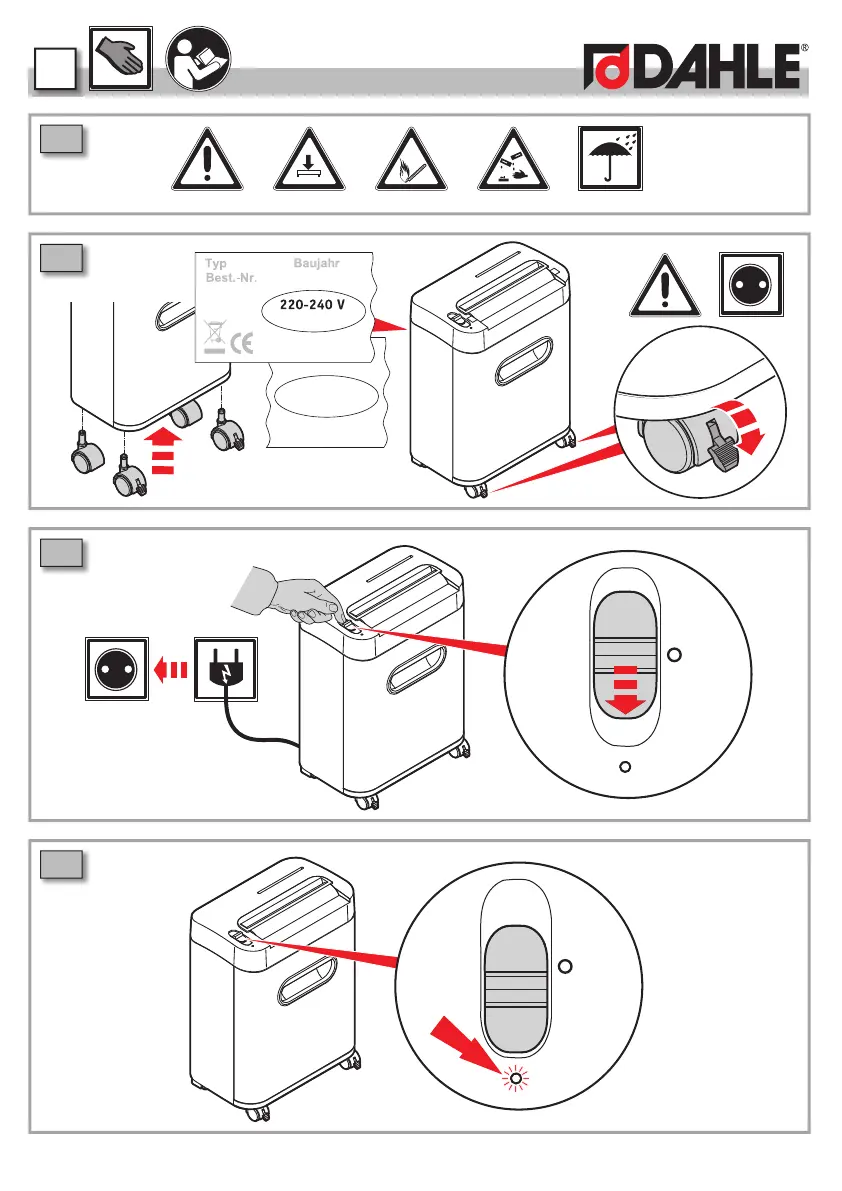 DAHLE®

Typ Baujahr
Best.-Nr.
220-240 V
CE