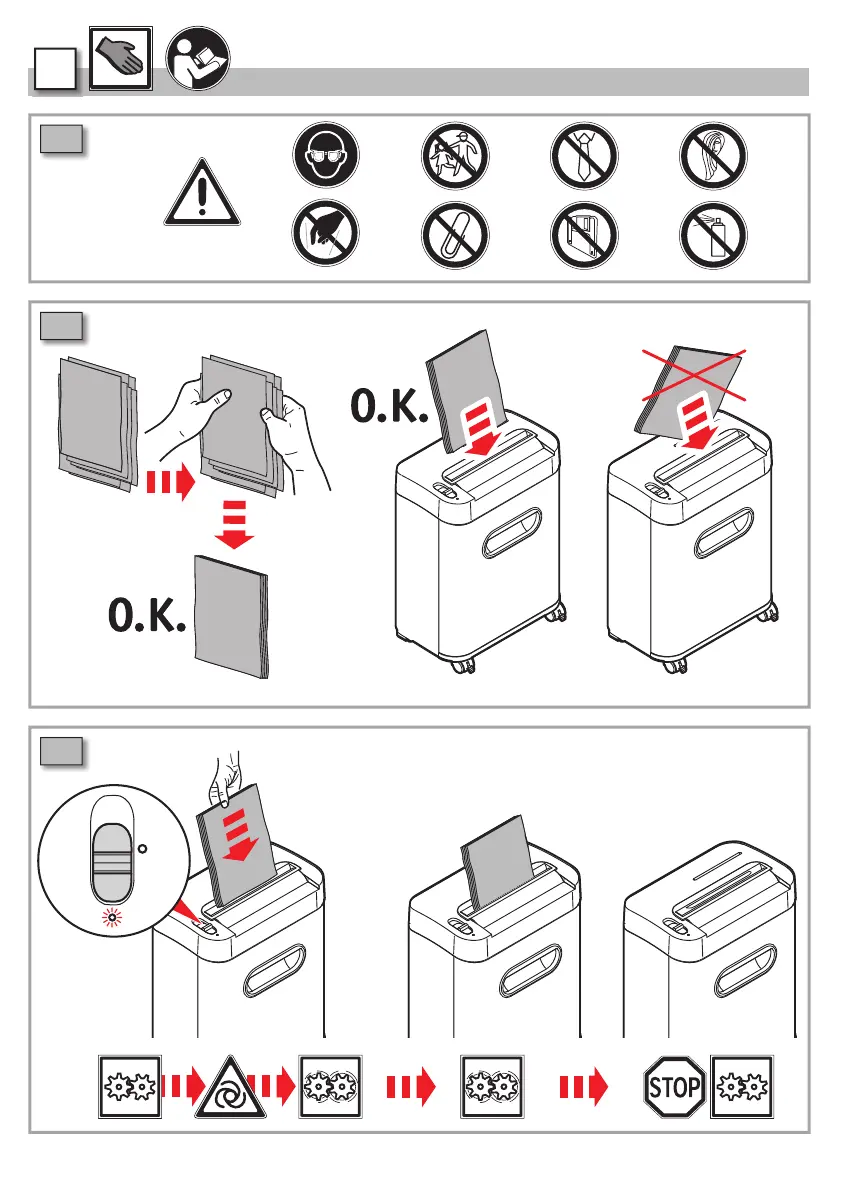 O.K.

O.K.

STOP