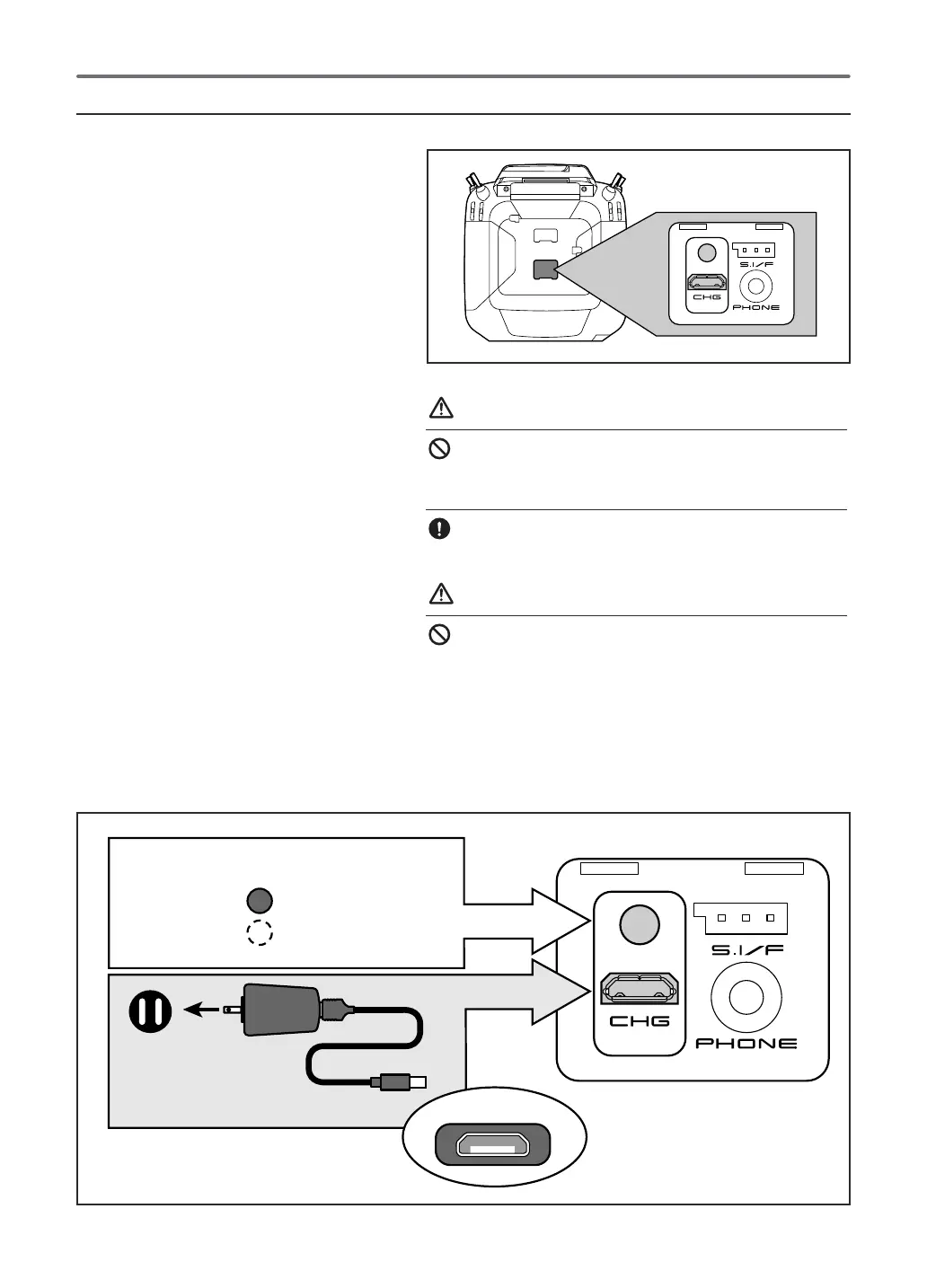 S.I/F

CHG

PHONE

S.I/F

CHG

PHONE