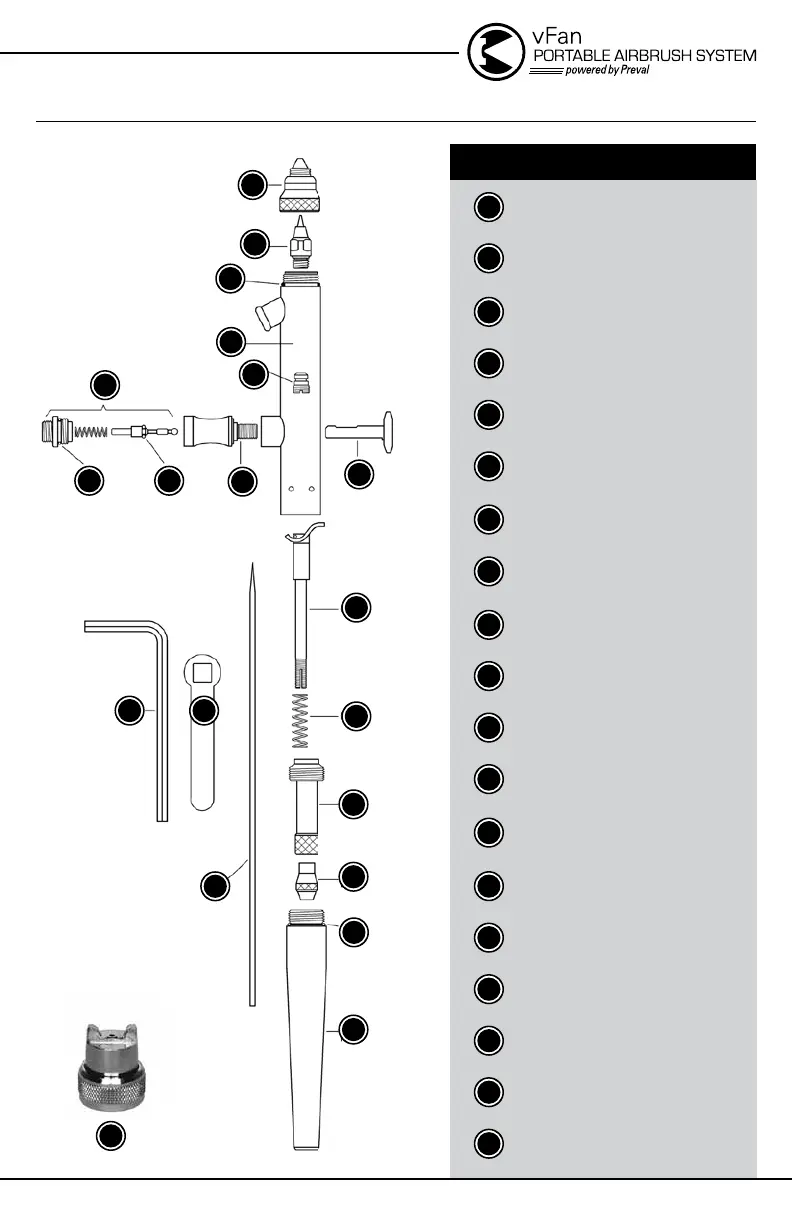 vFan
PORTABLE AIRBRUSH SYSTEM
powered by Preval