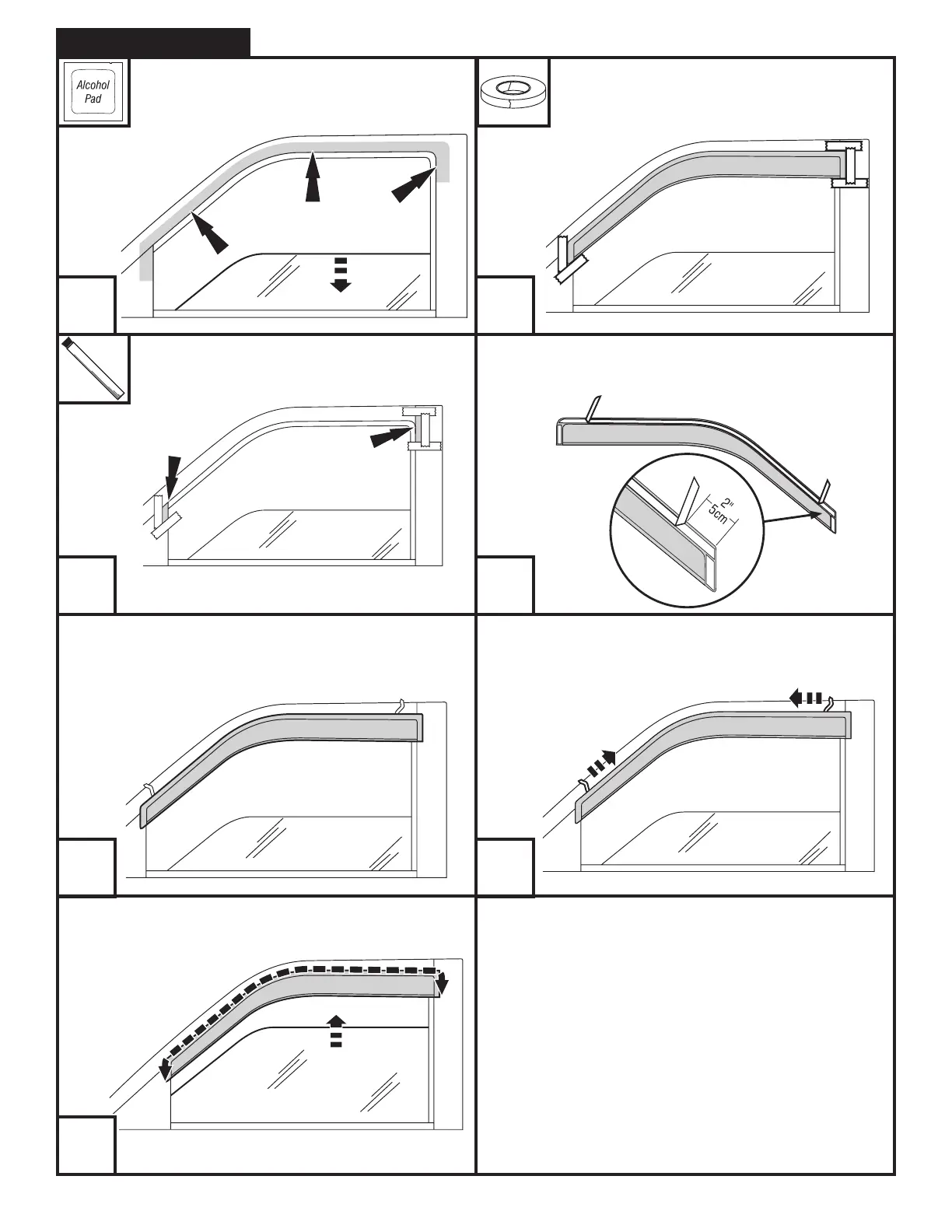 Alcohol Pad

2"
5cm