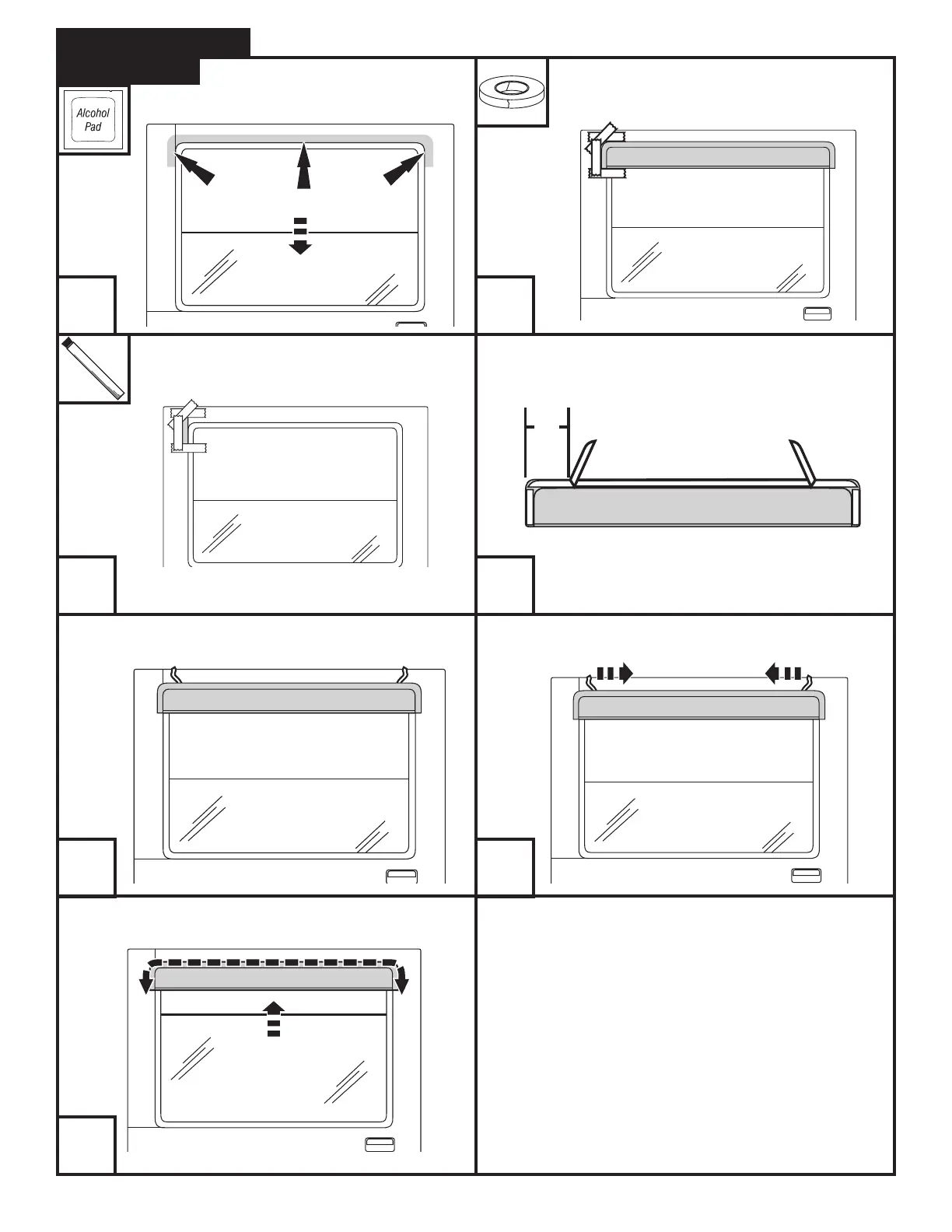 Alcohol Pad