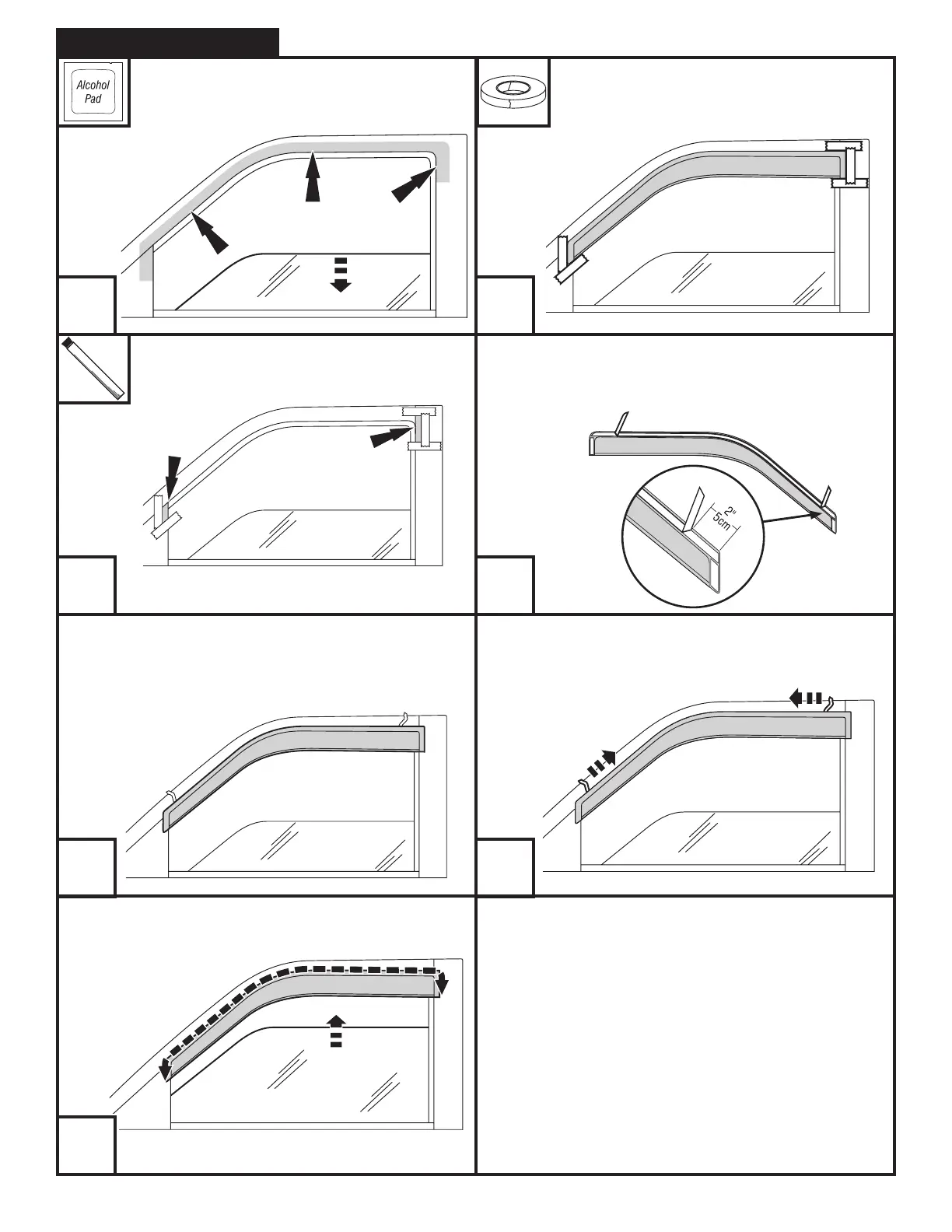 Alcohol Pad

2"
5cm