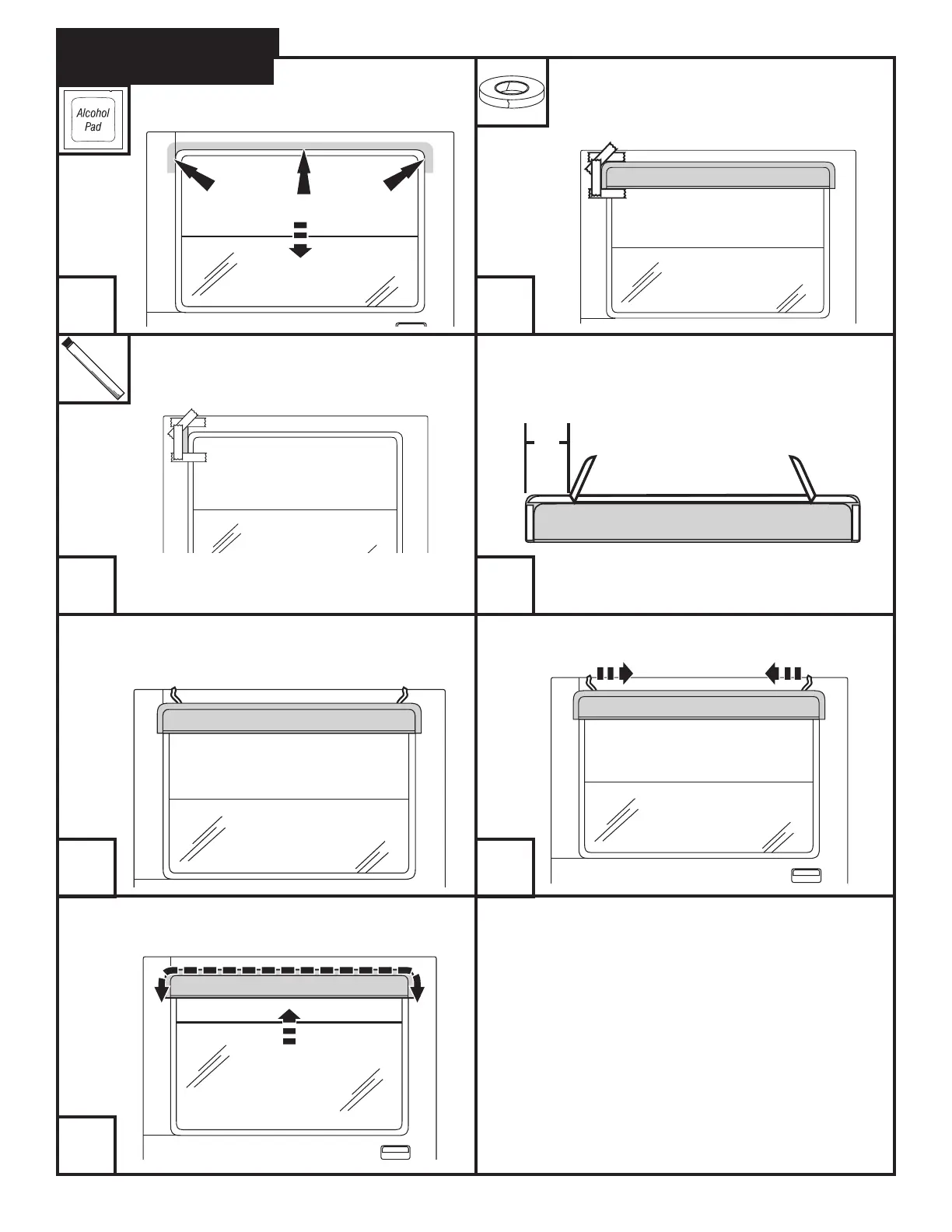 Alcohol Pad