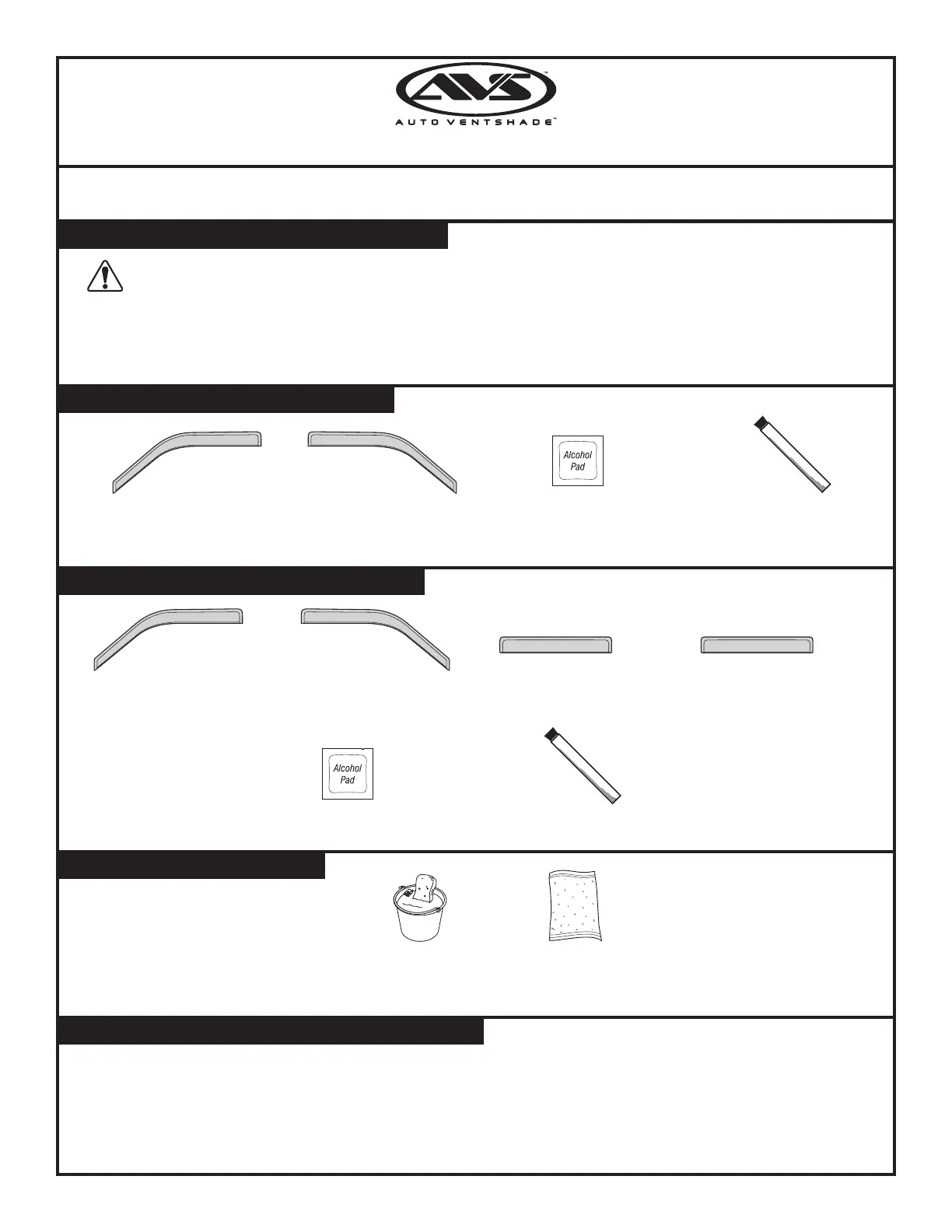 AVS™

AUTO VENTSHADE™

Alcohol Pad

Alcohol Pad