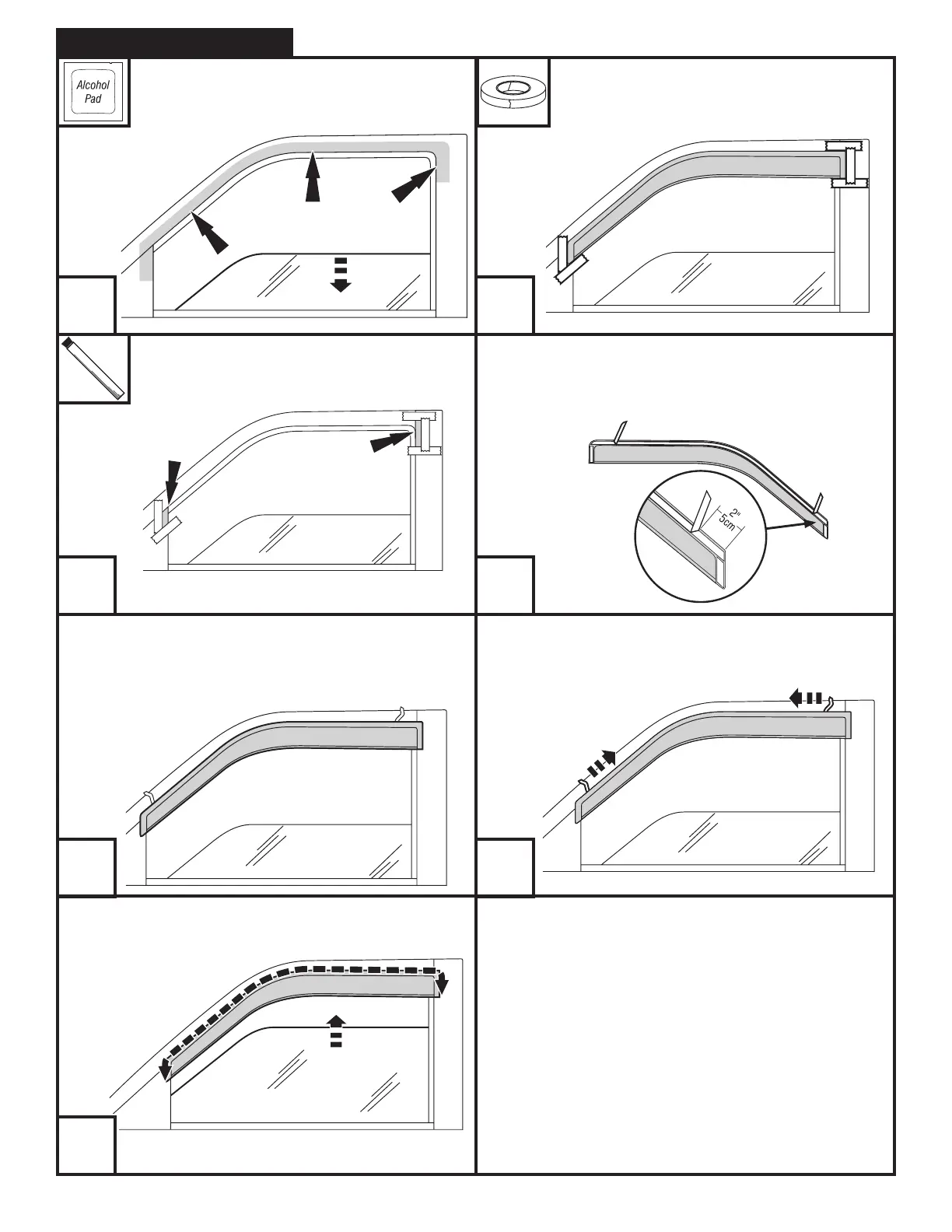 Alcohol Pad

2"
5cm