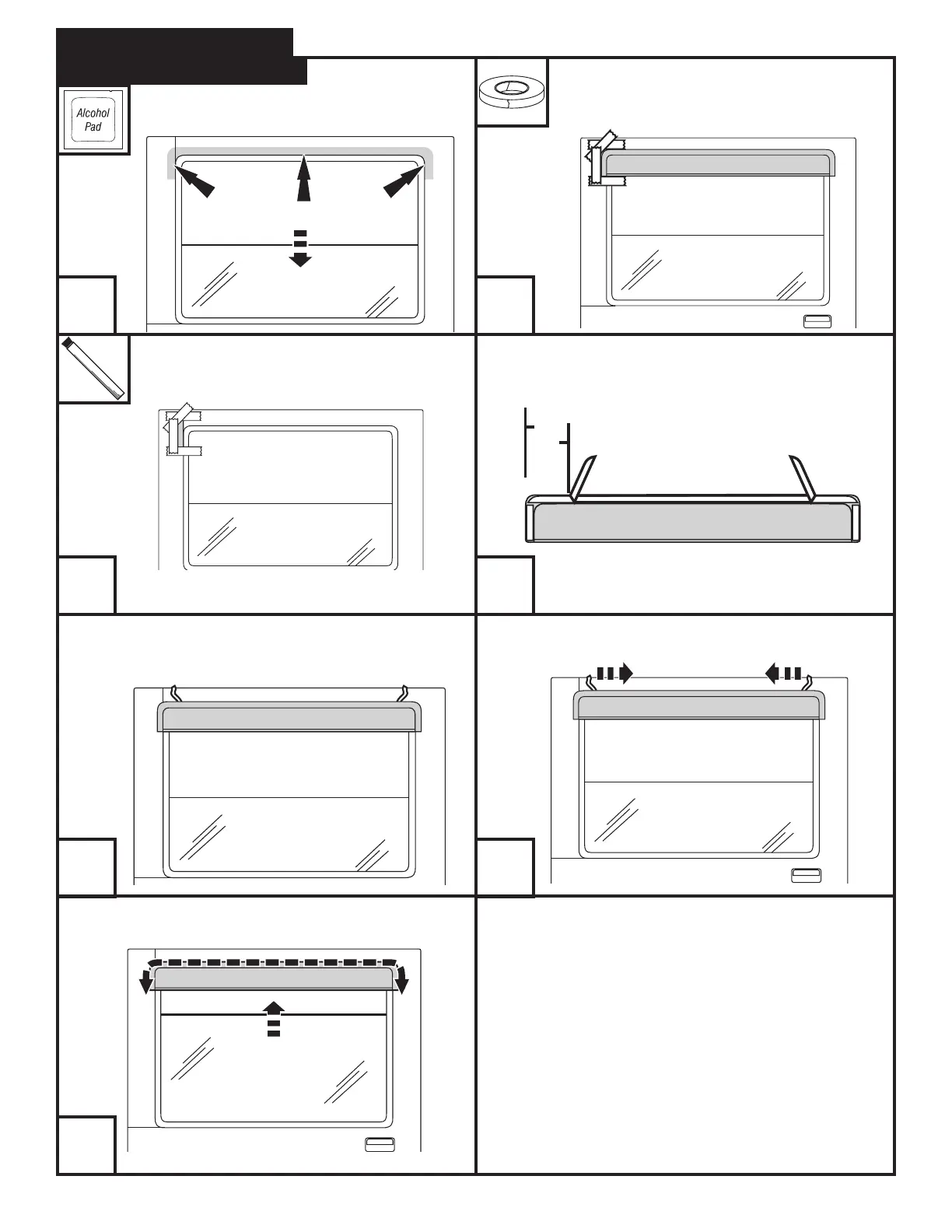 Alcohol Pad