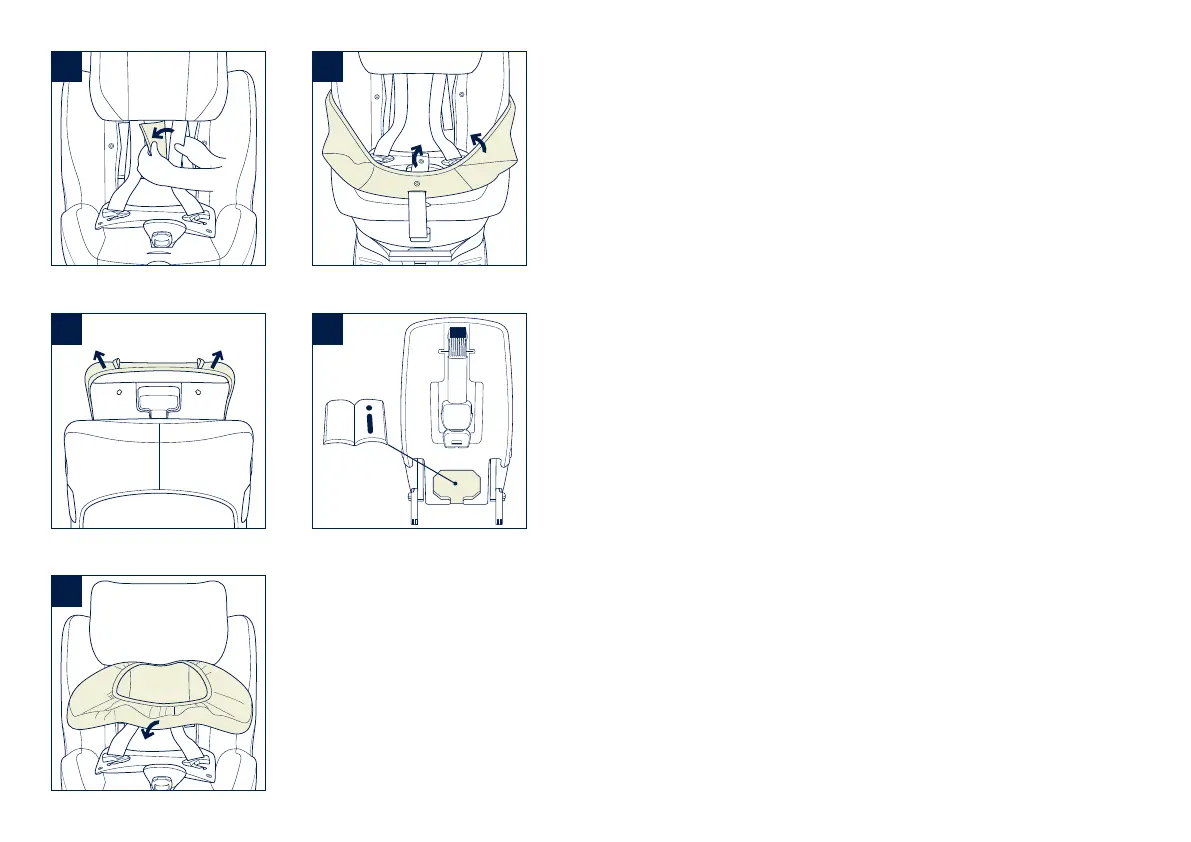 i