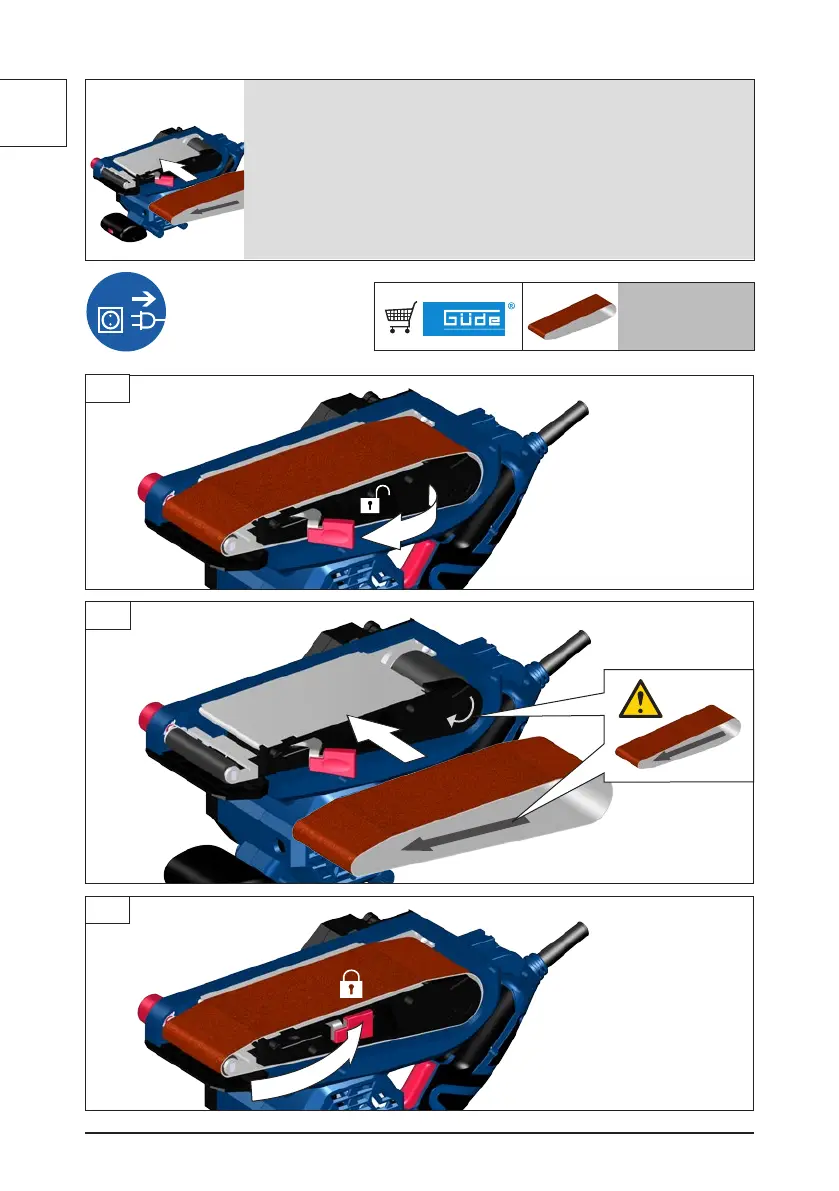 GÜDE®