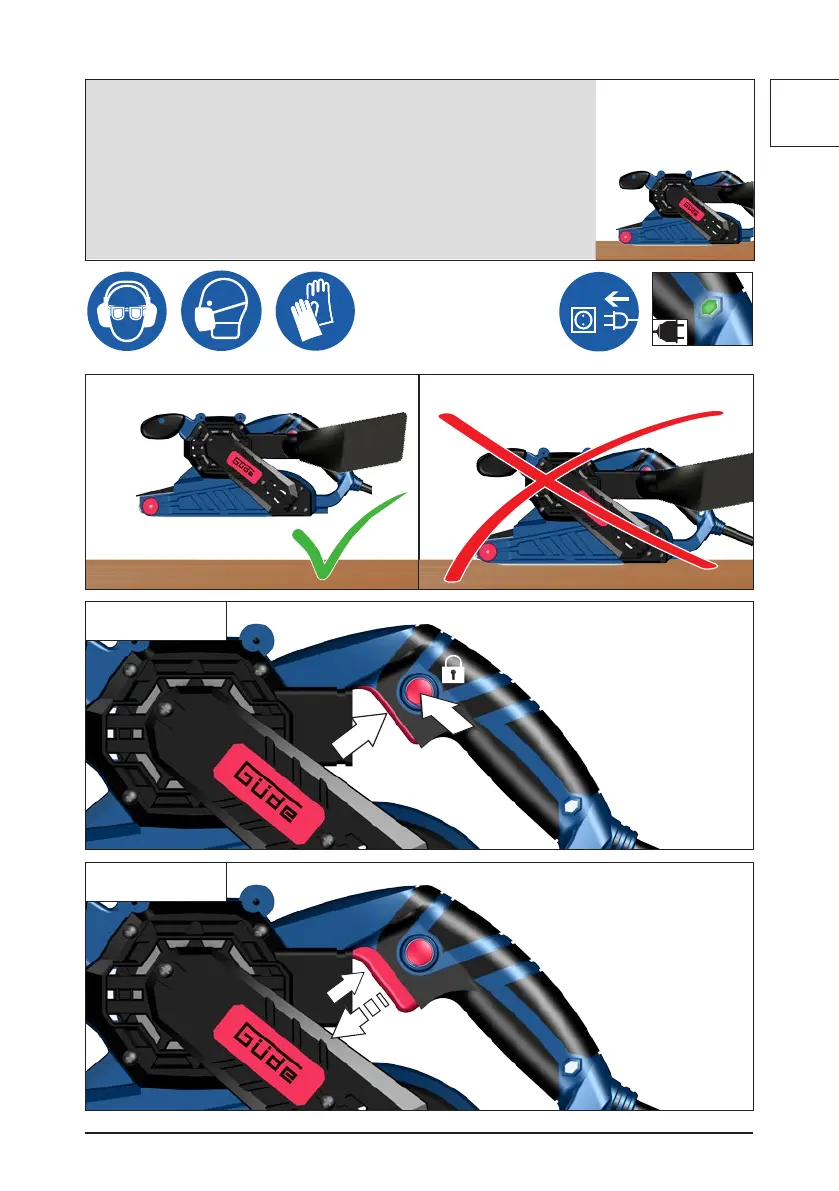 GÜDE

GÜDE

GÜDE

GÜDE