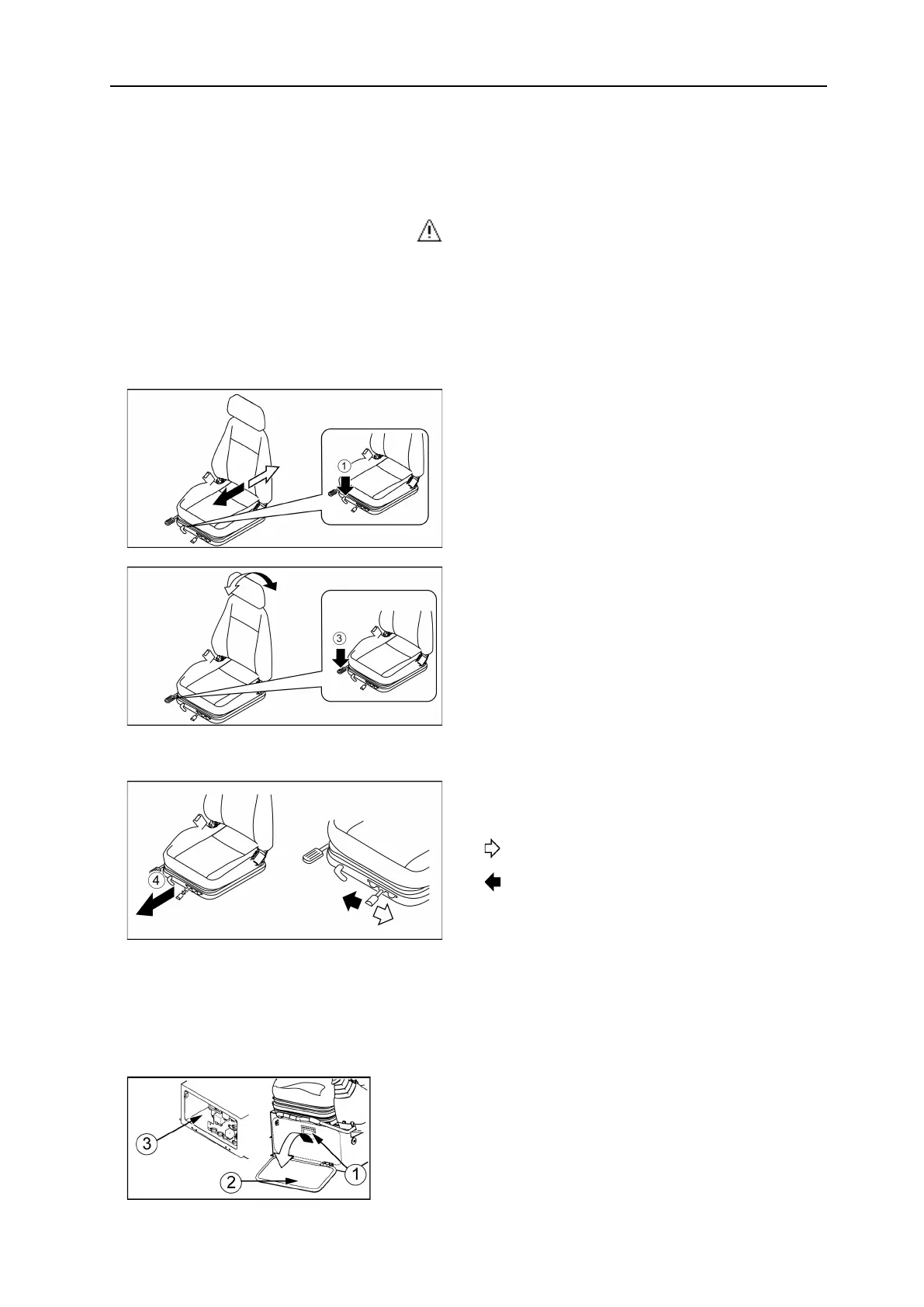 1

3

4

3

2

1