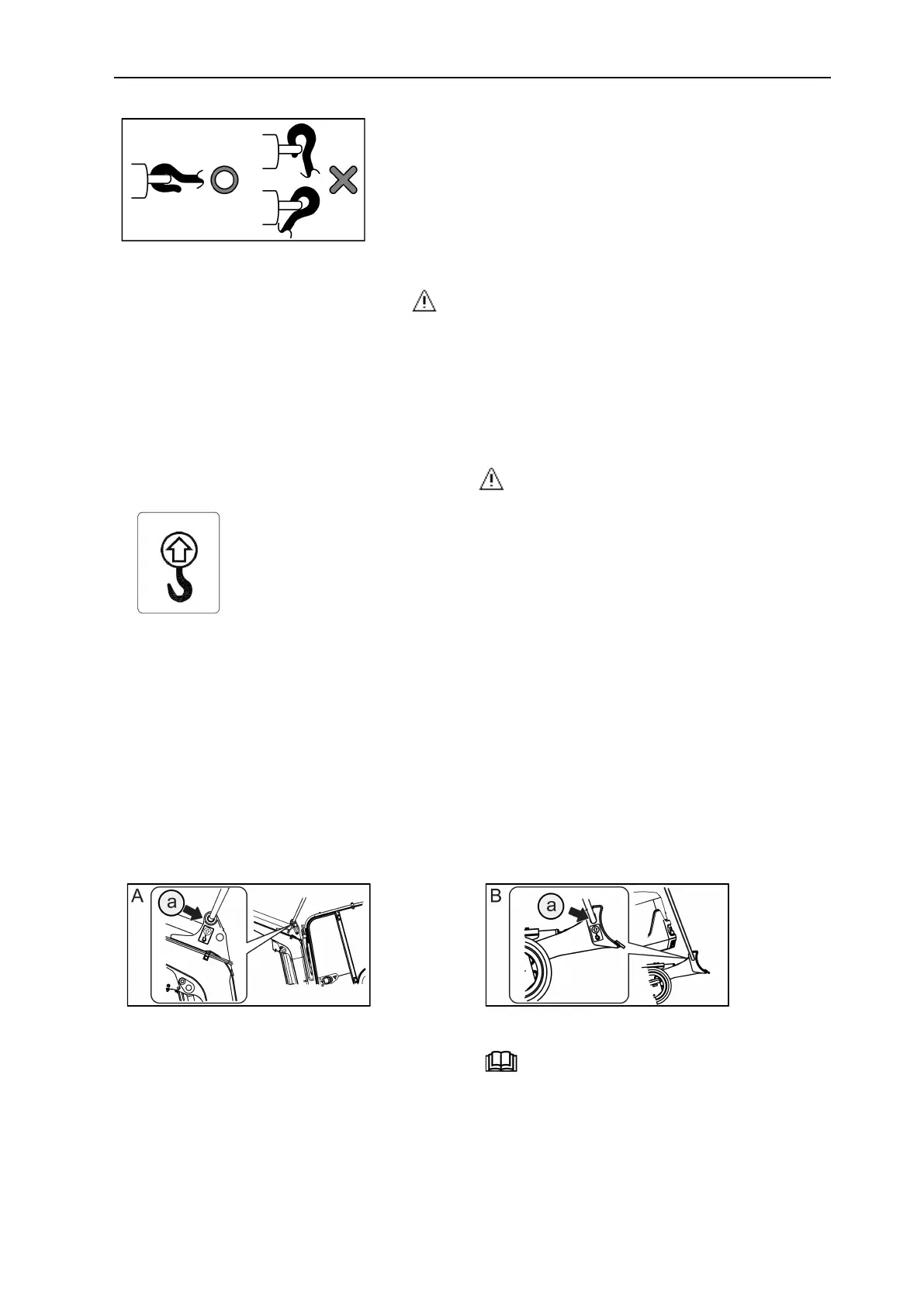 A

a

B

a