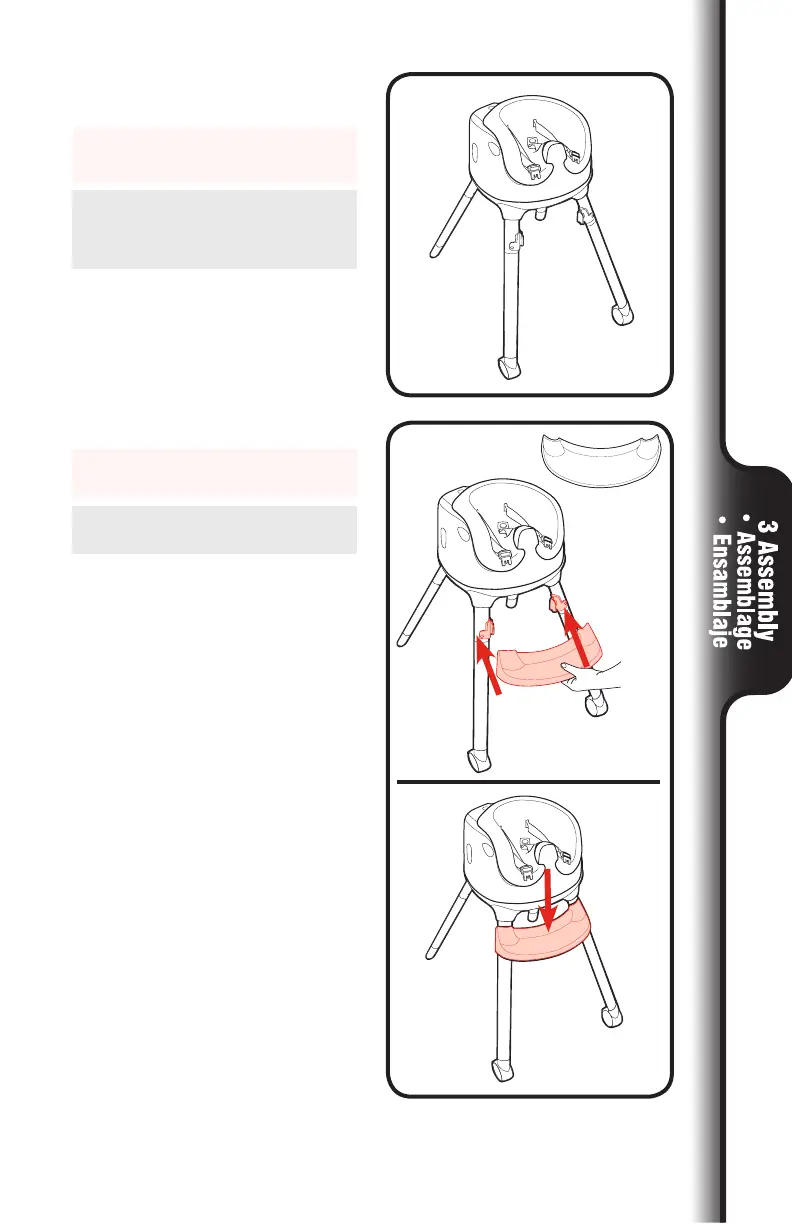 3 Assembly
• Assemblage
• Ensamblaje