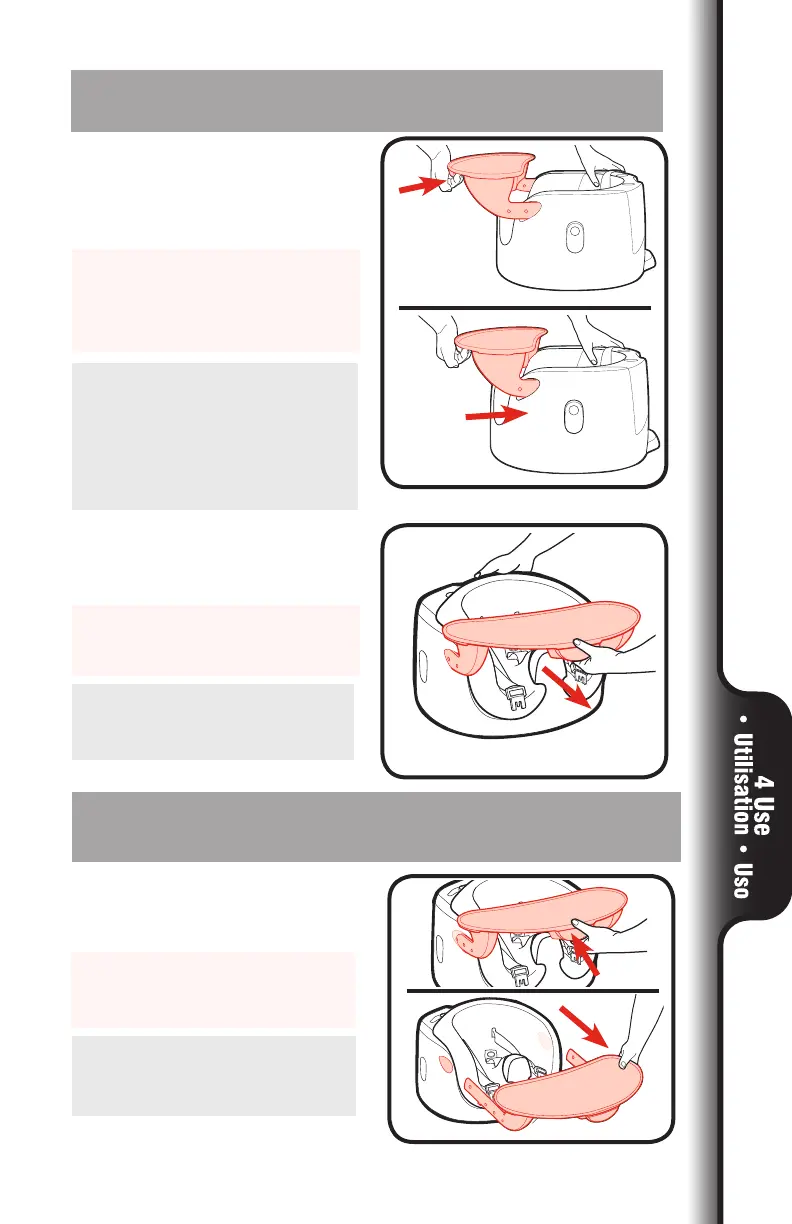 4 Use • Utilisation • Uso