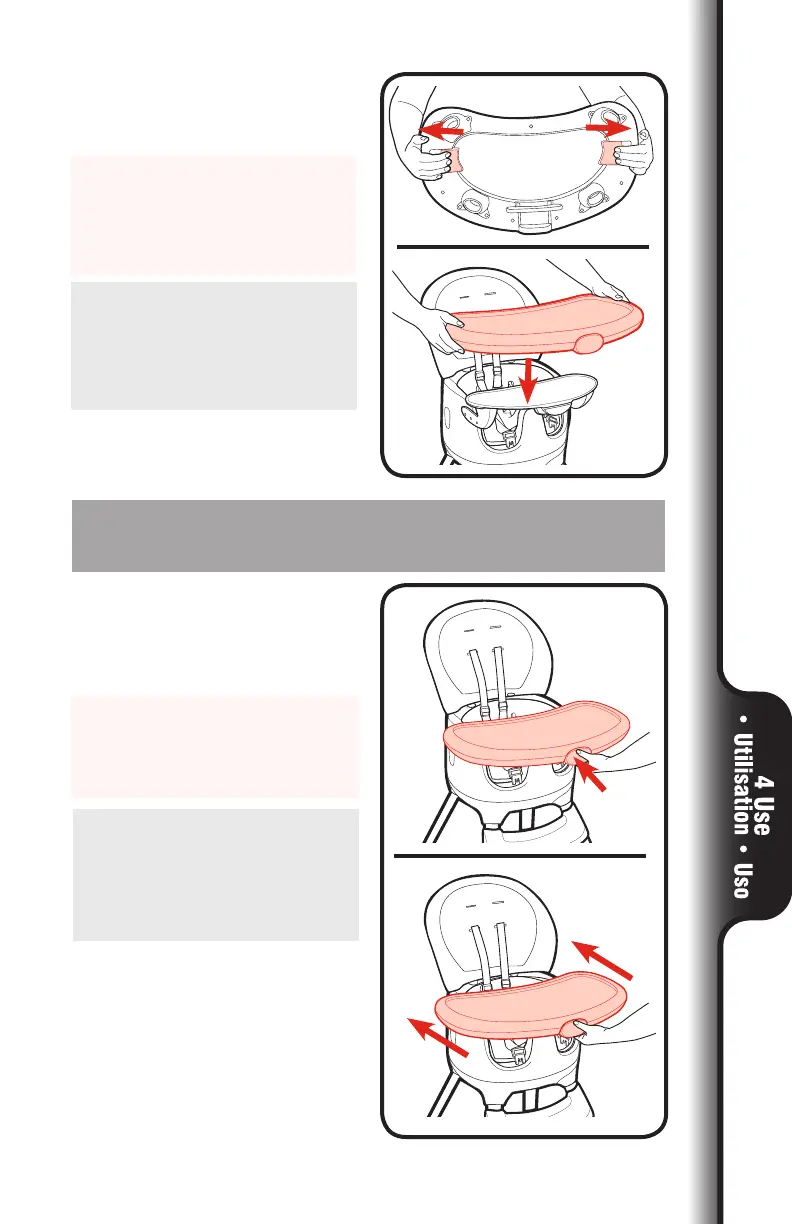 4 Use • Utilisation • Uso