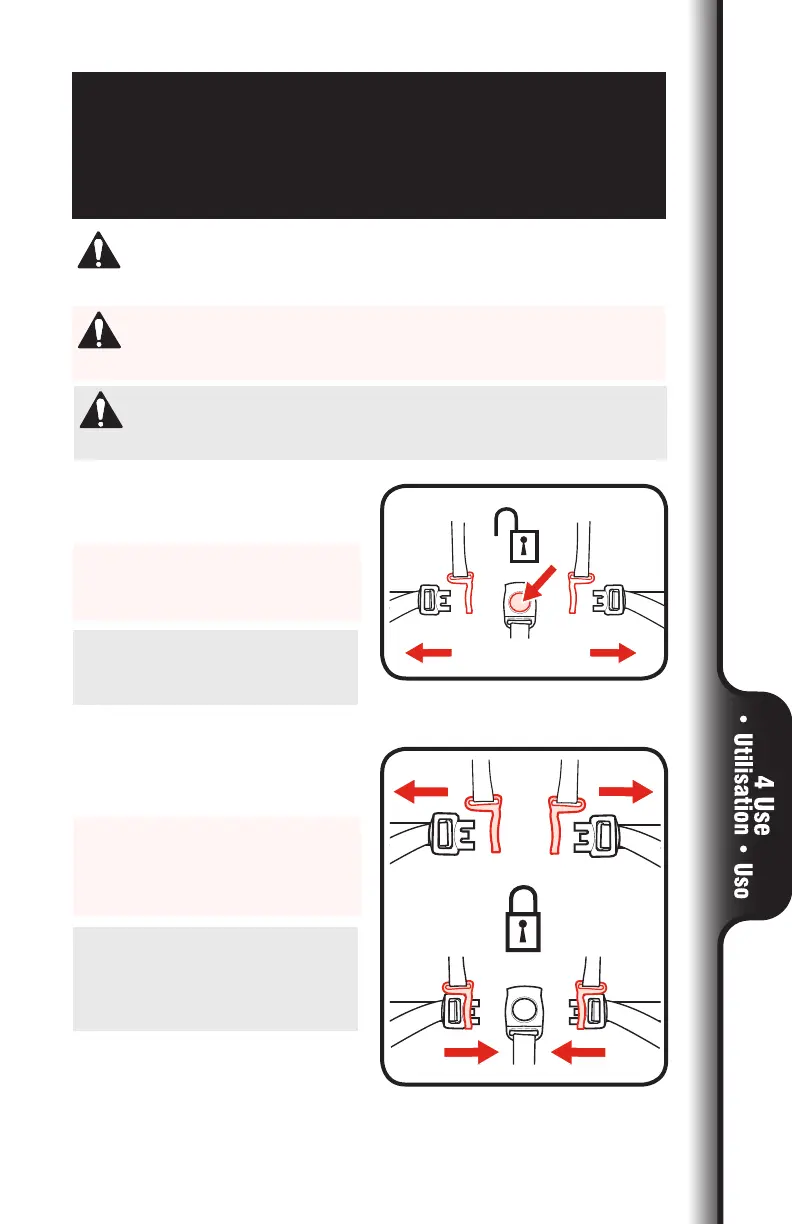 4 Use • Utilisation • Uso