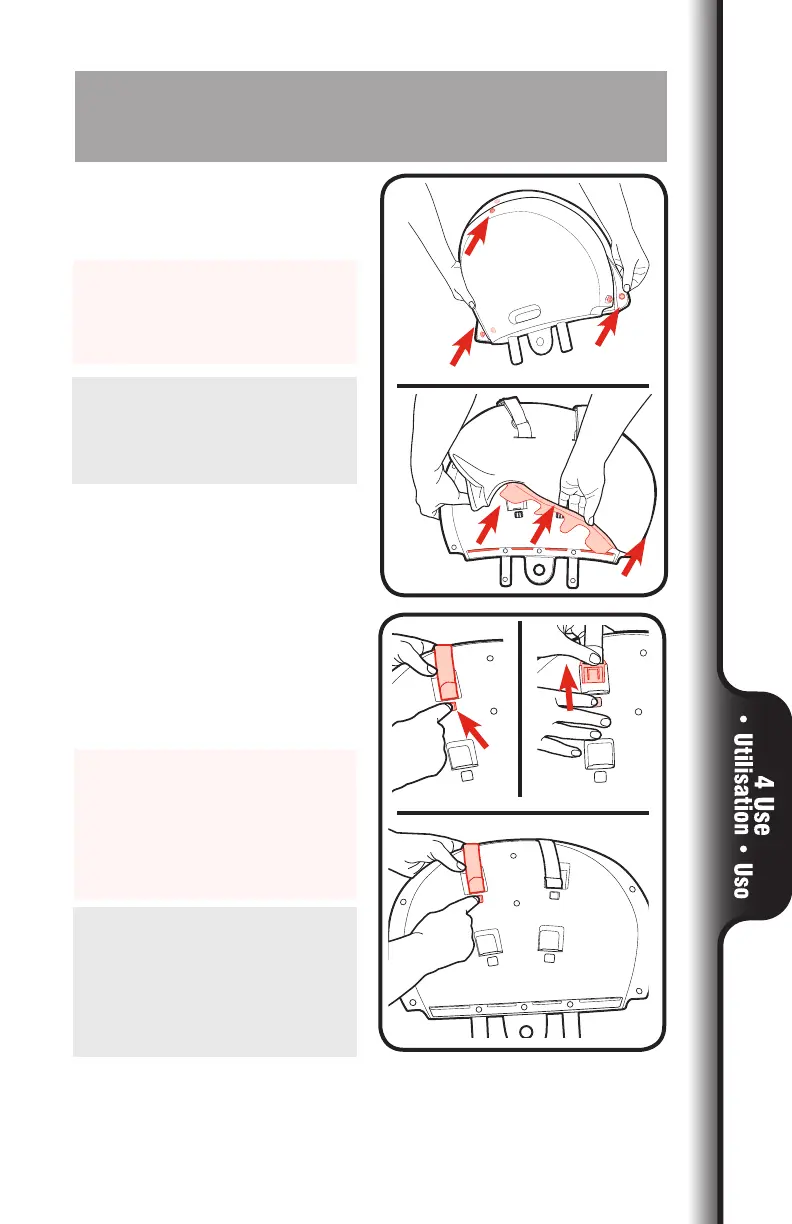 4 Use • Utilisation • Uso