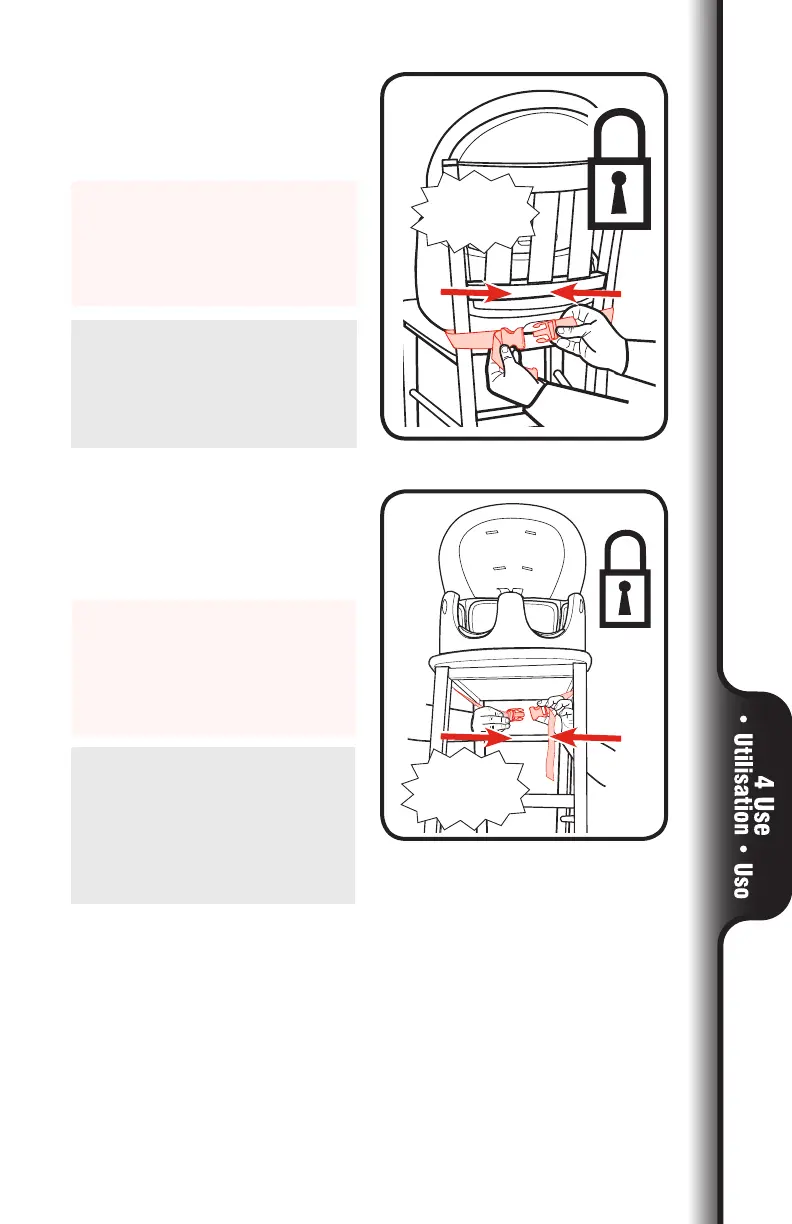 4 Use • Utilisation • Uso