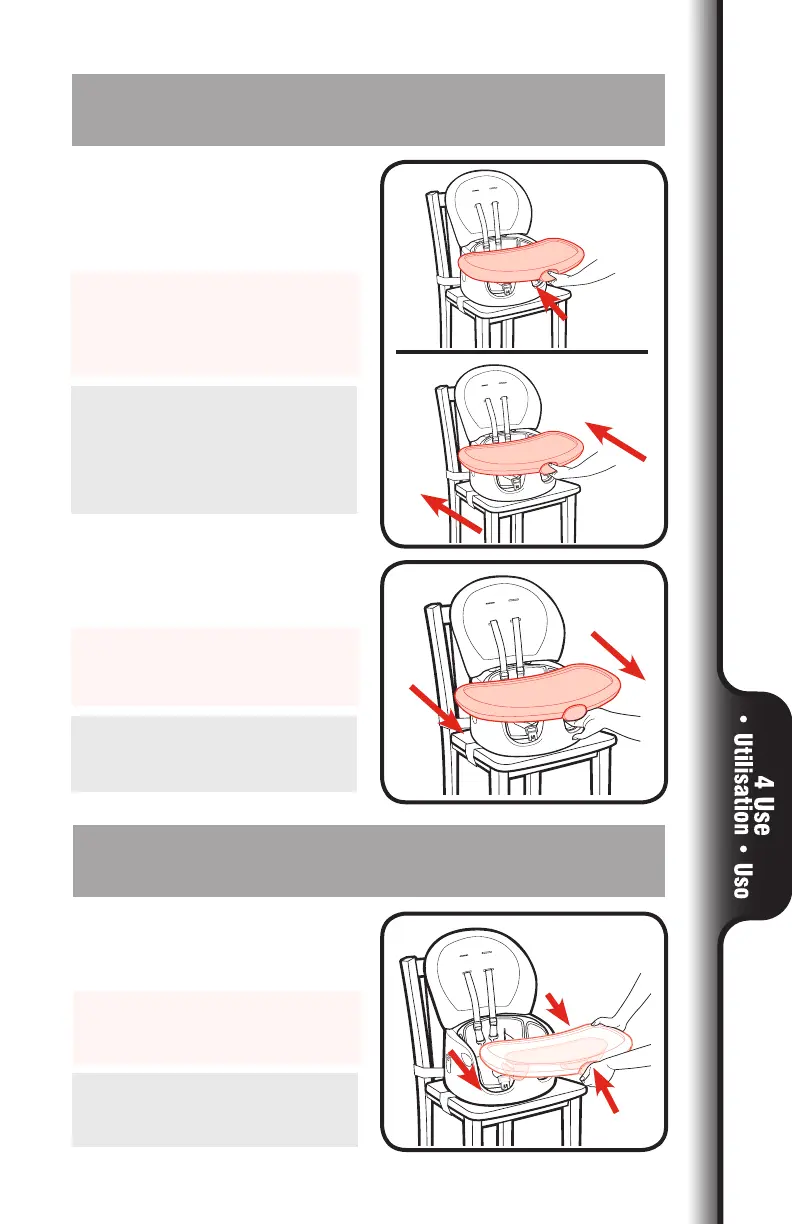 4 Use • Utilisation • Uso