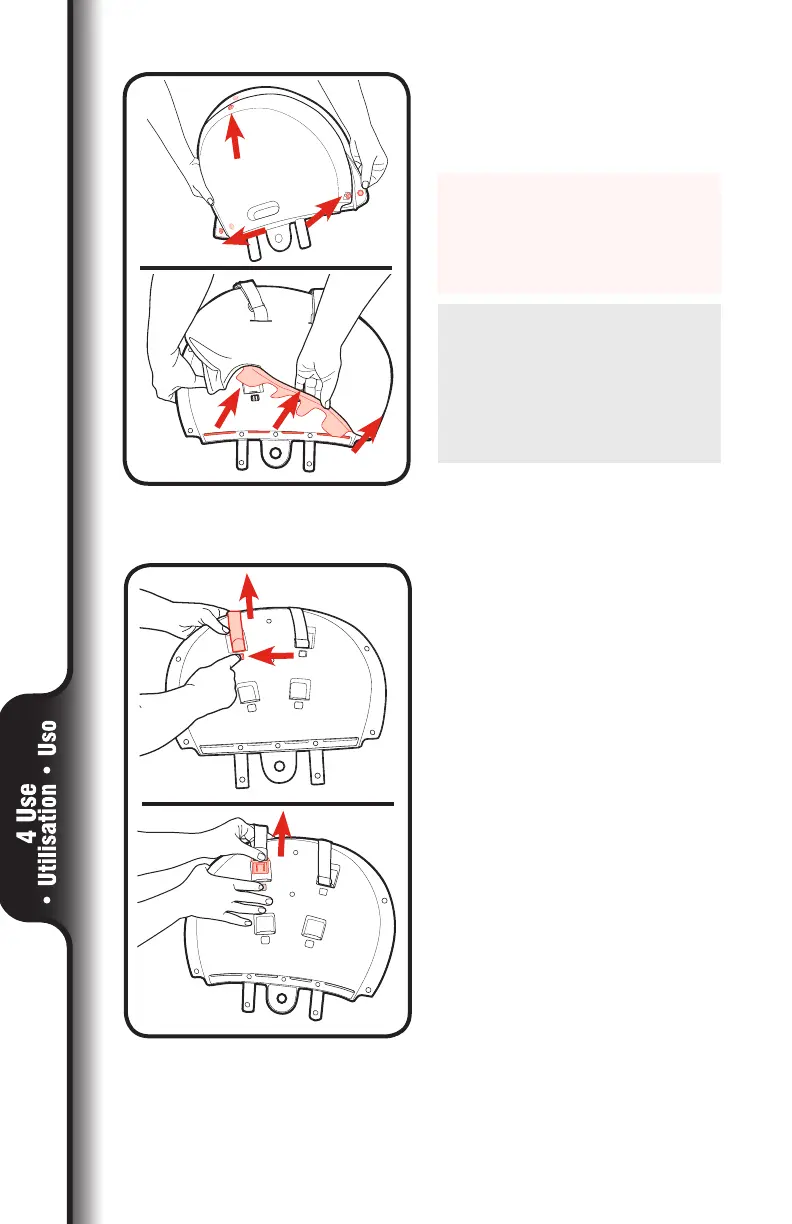 4 Use
• Utilisation • Uso