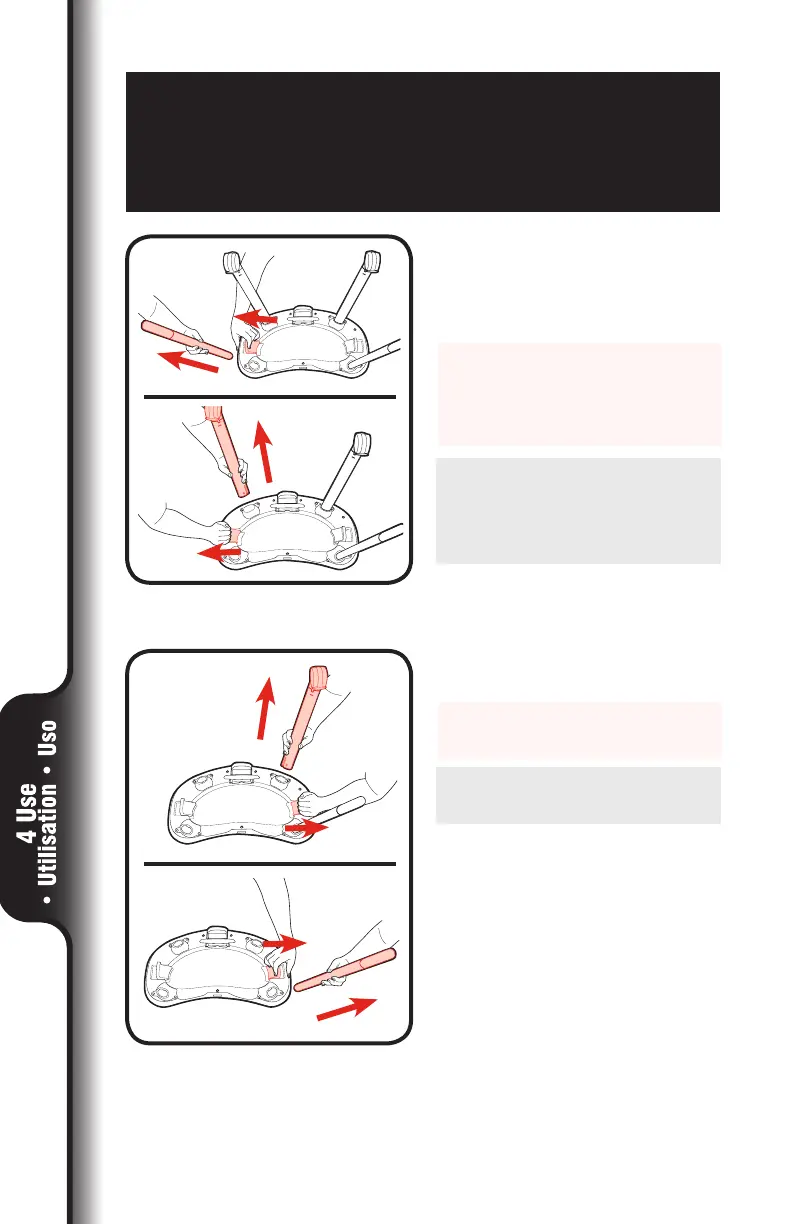 4 Use
• Utilisation • Uso