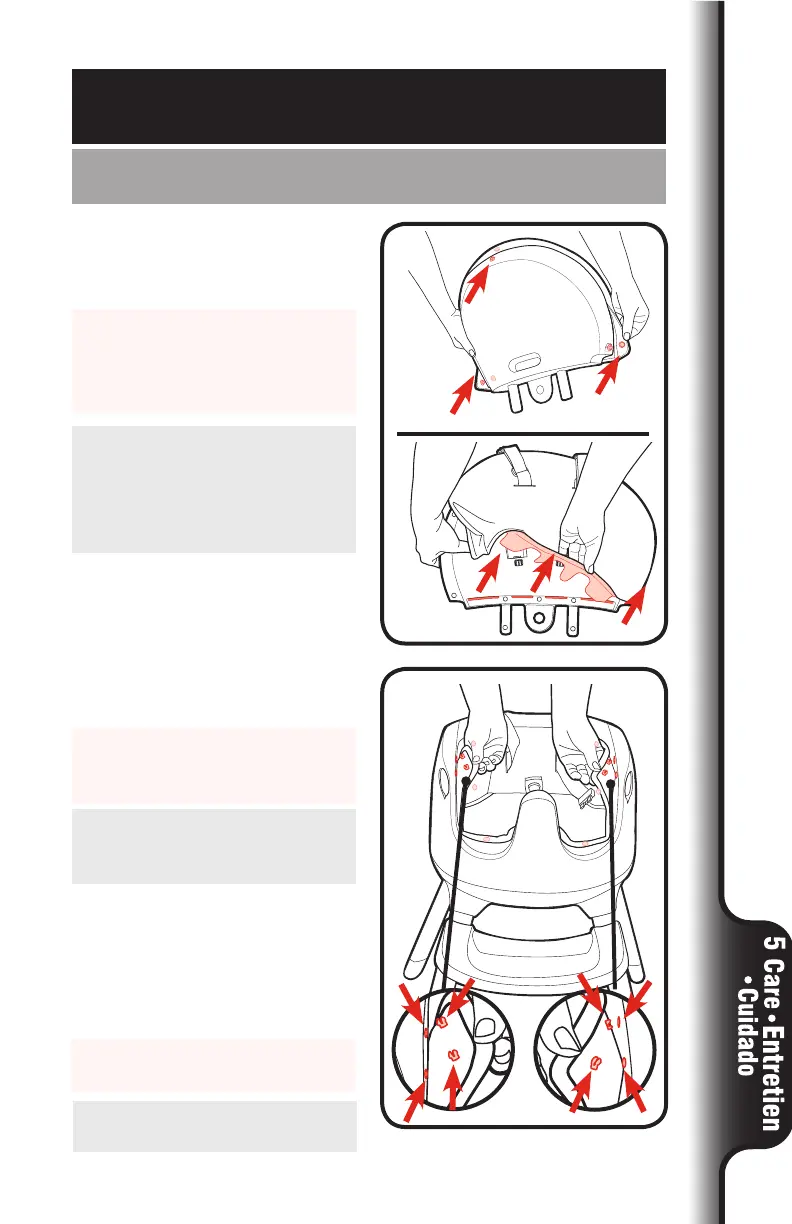 5 Care • Entretien • Cuidado