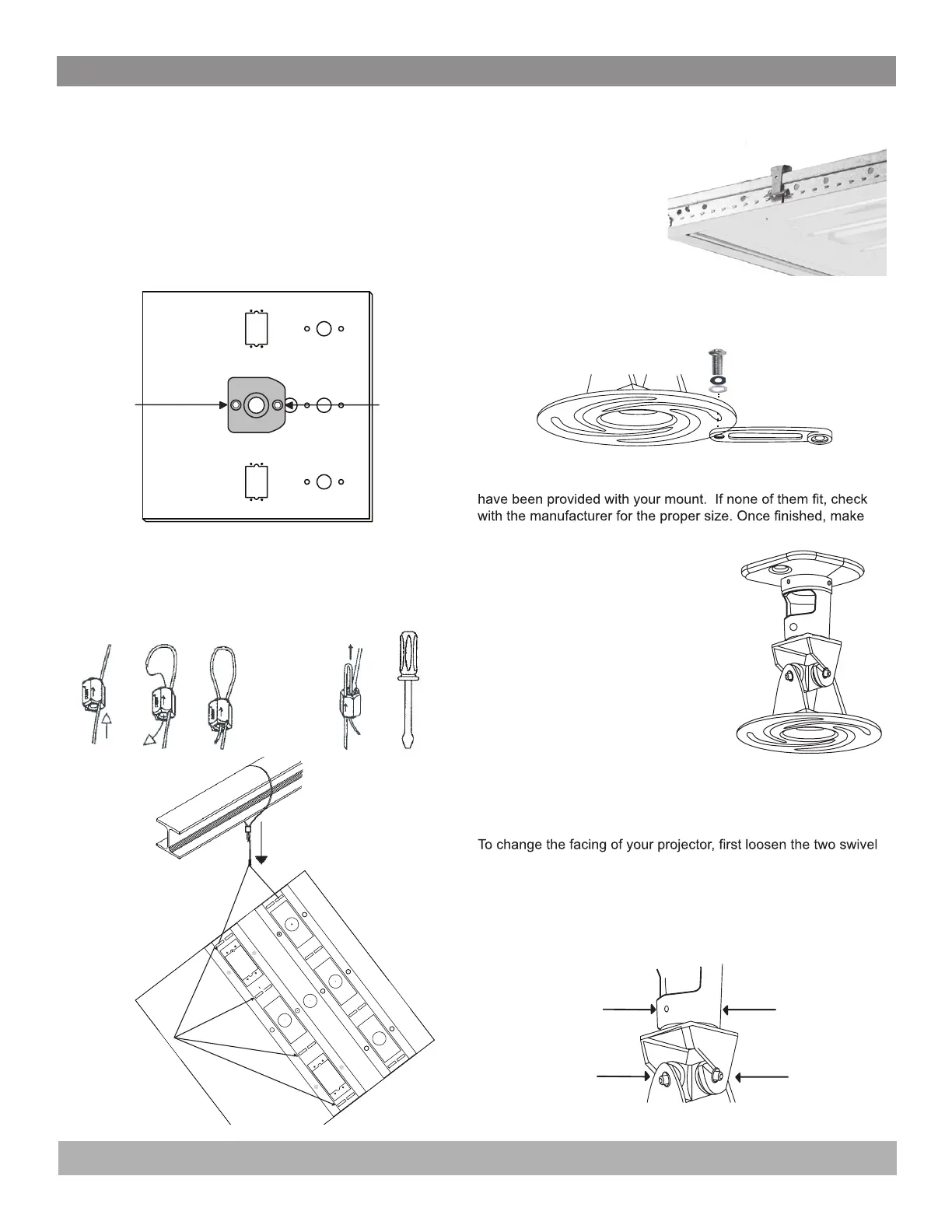 have been provided with your mount. If none of them fit, check with the manufacturer for the proper size. Once finished, make

To change the facing of your projector, first loosen the two swivel