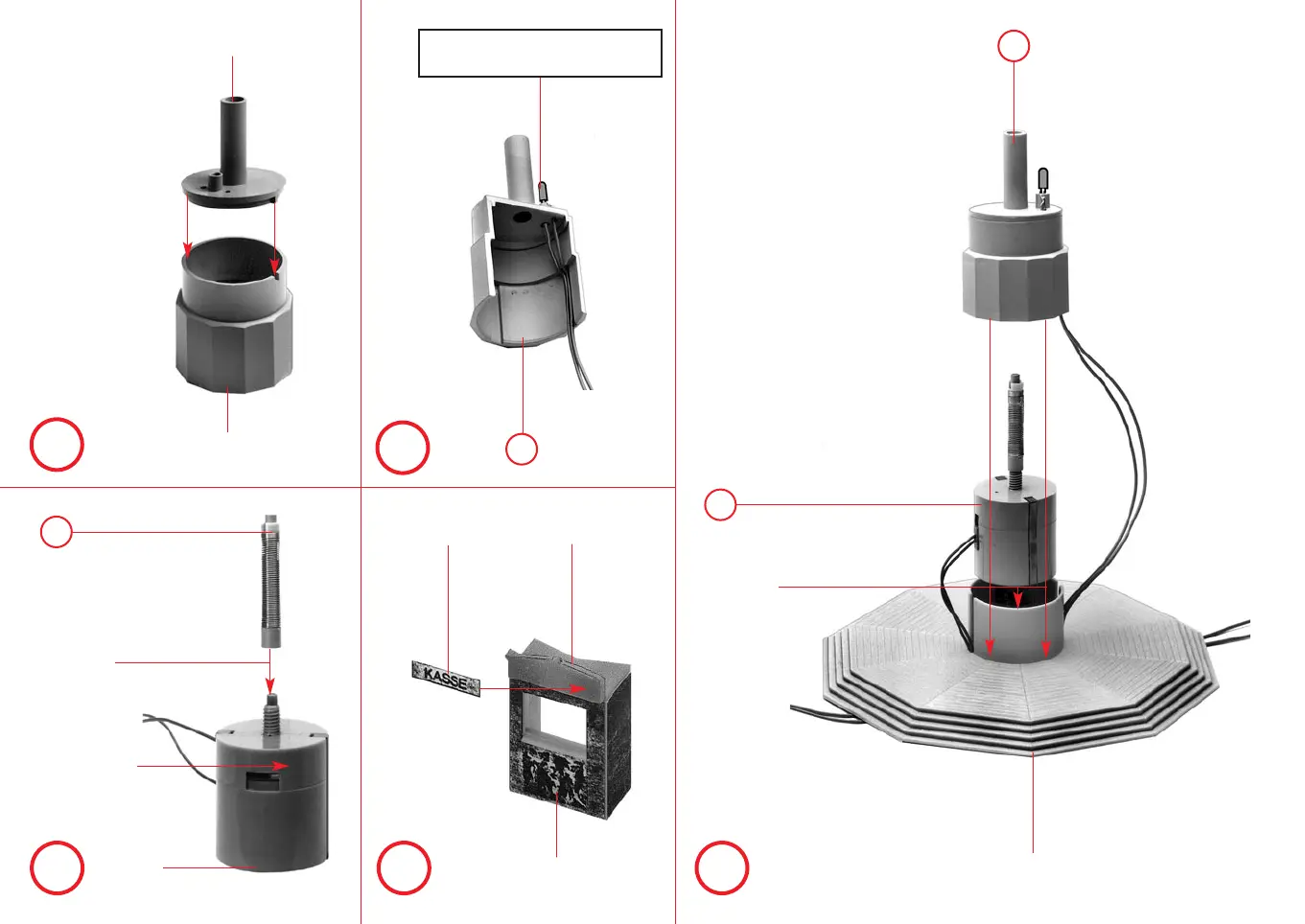 KASSE