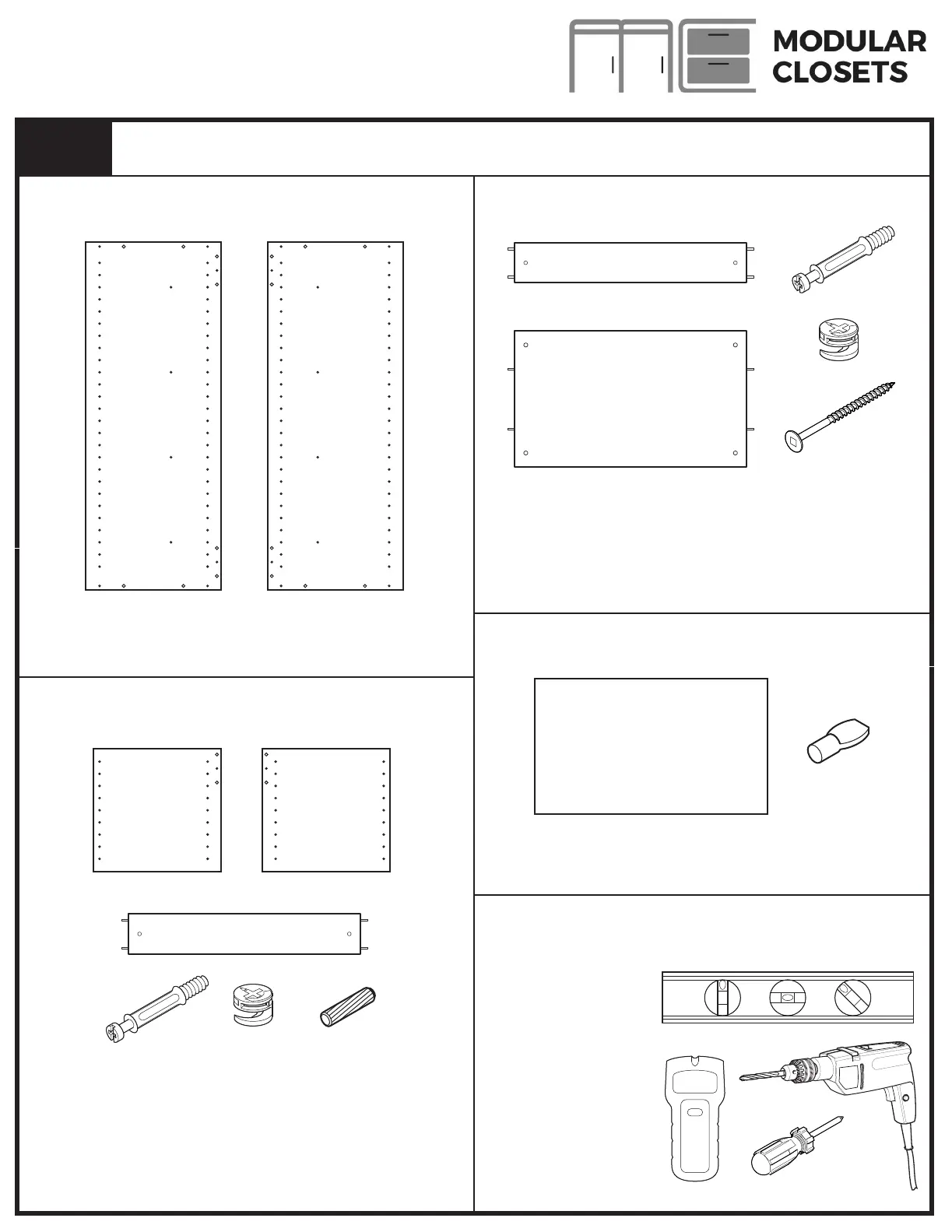 MODULAR CLOSETS