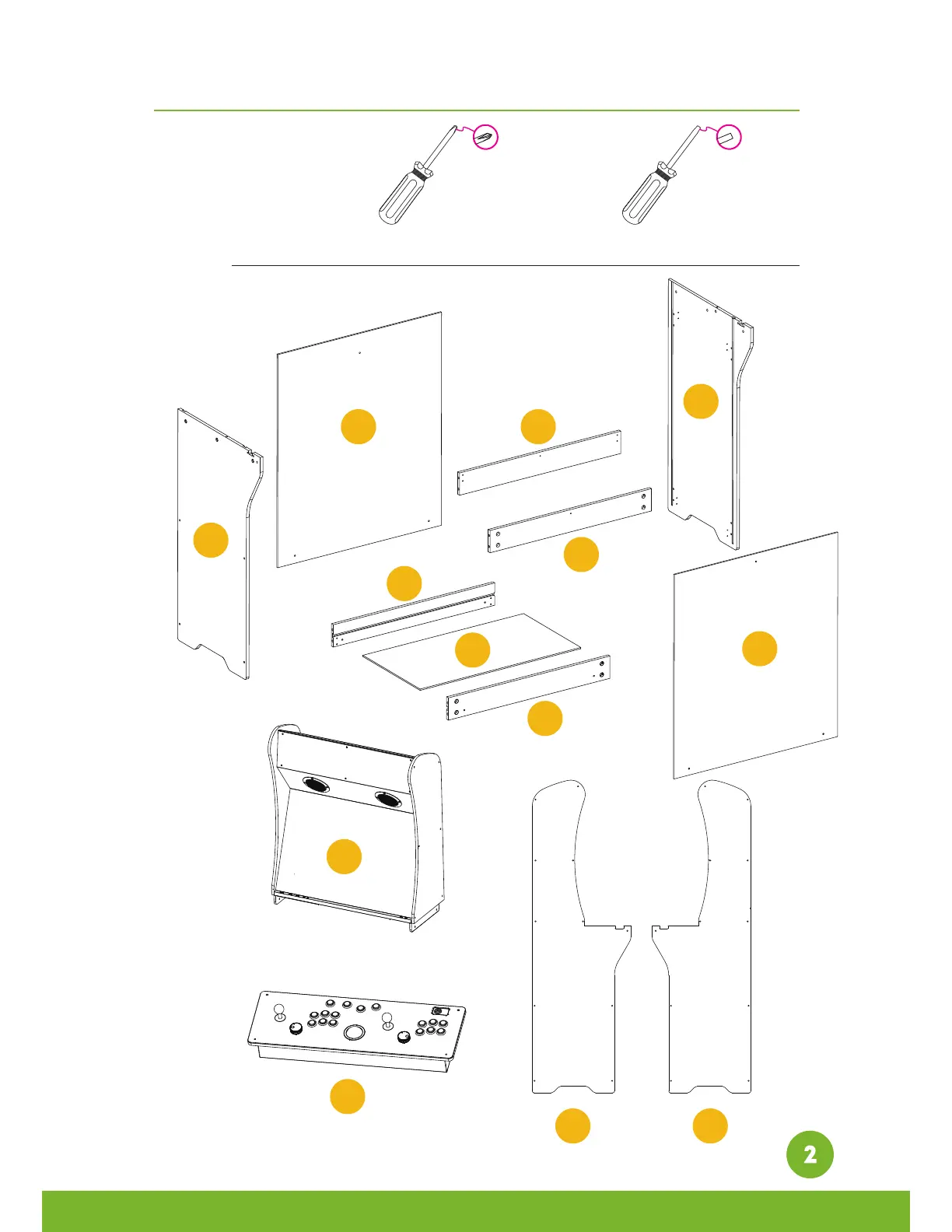 2