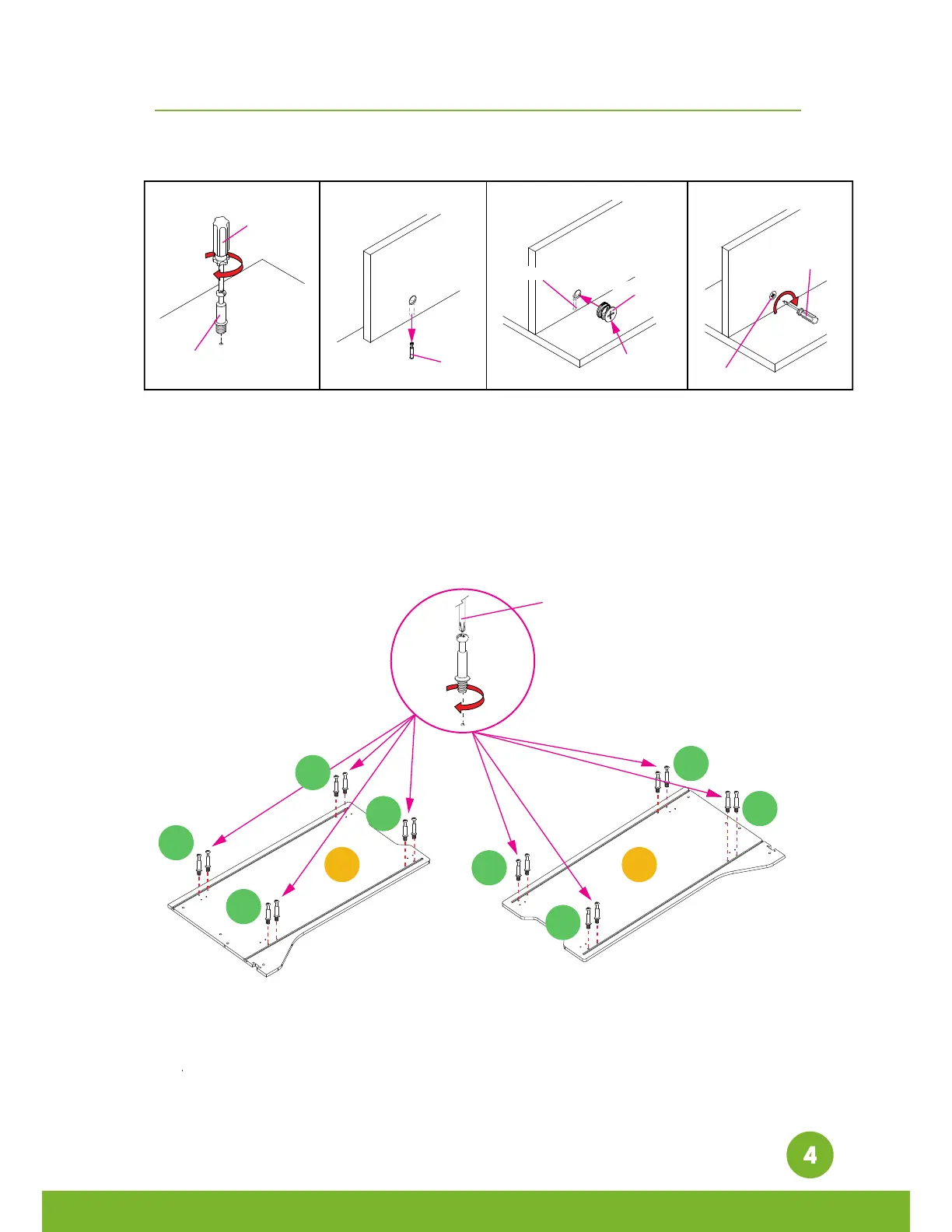 4