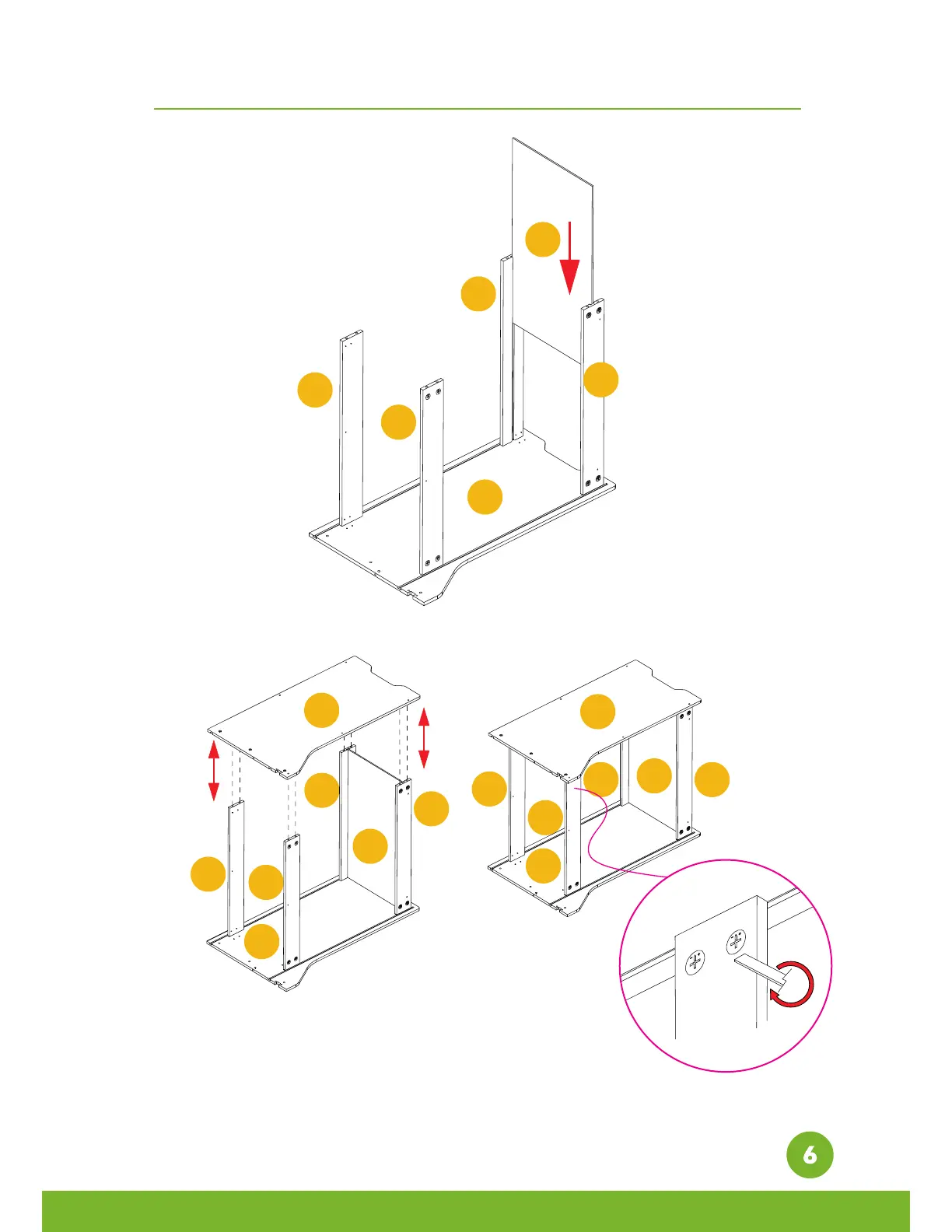 6