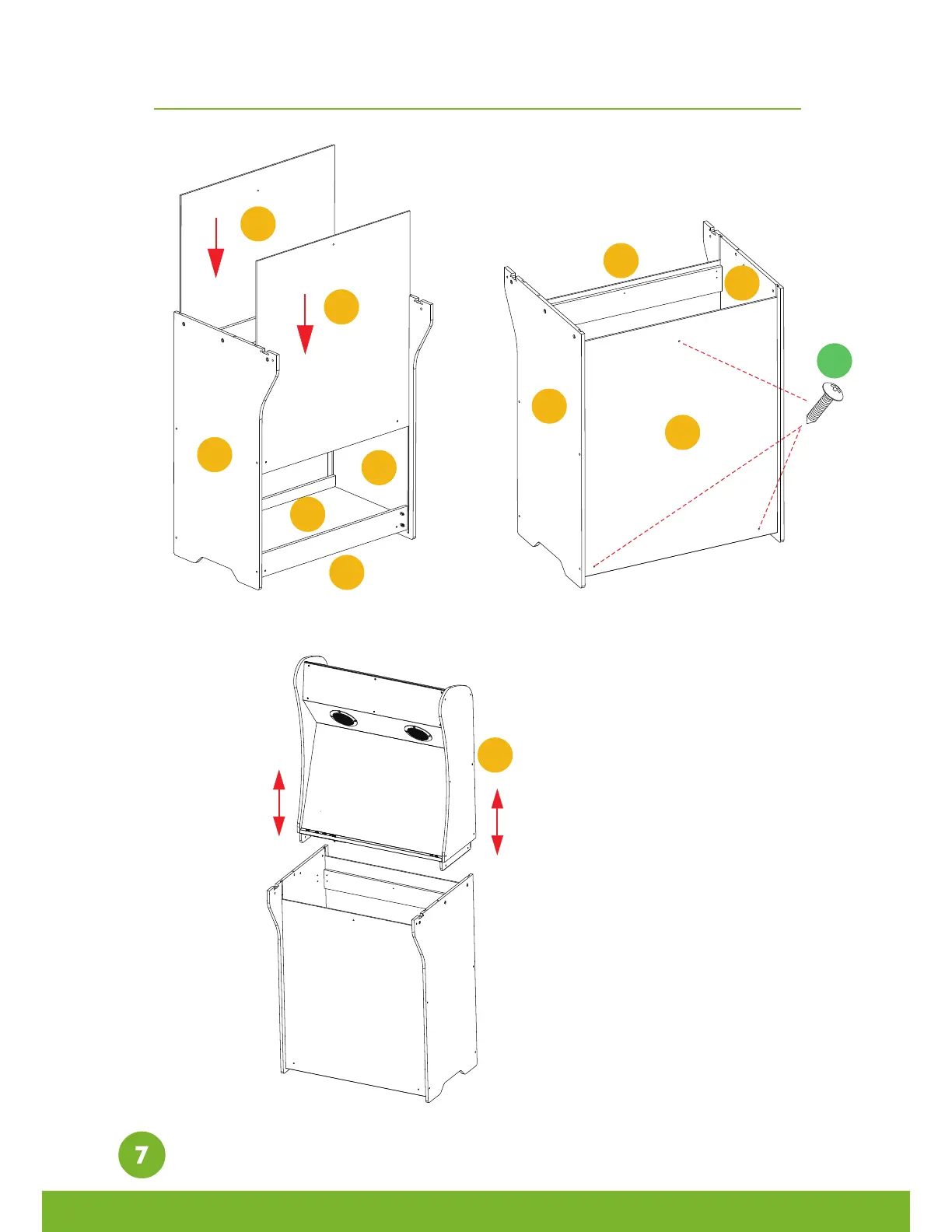 7