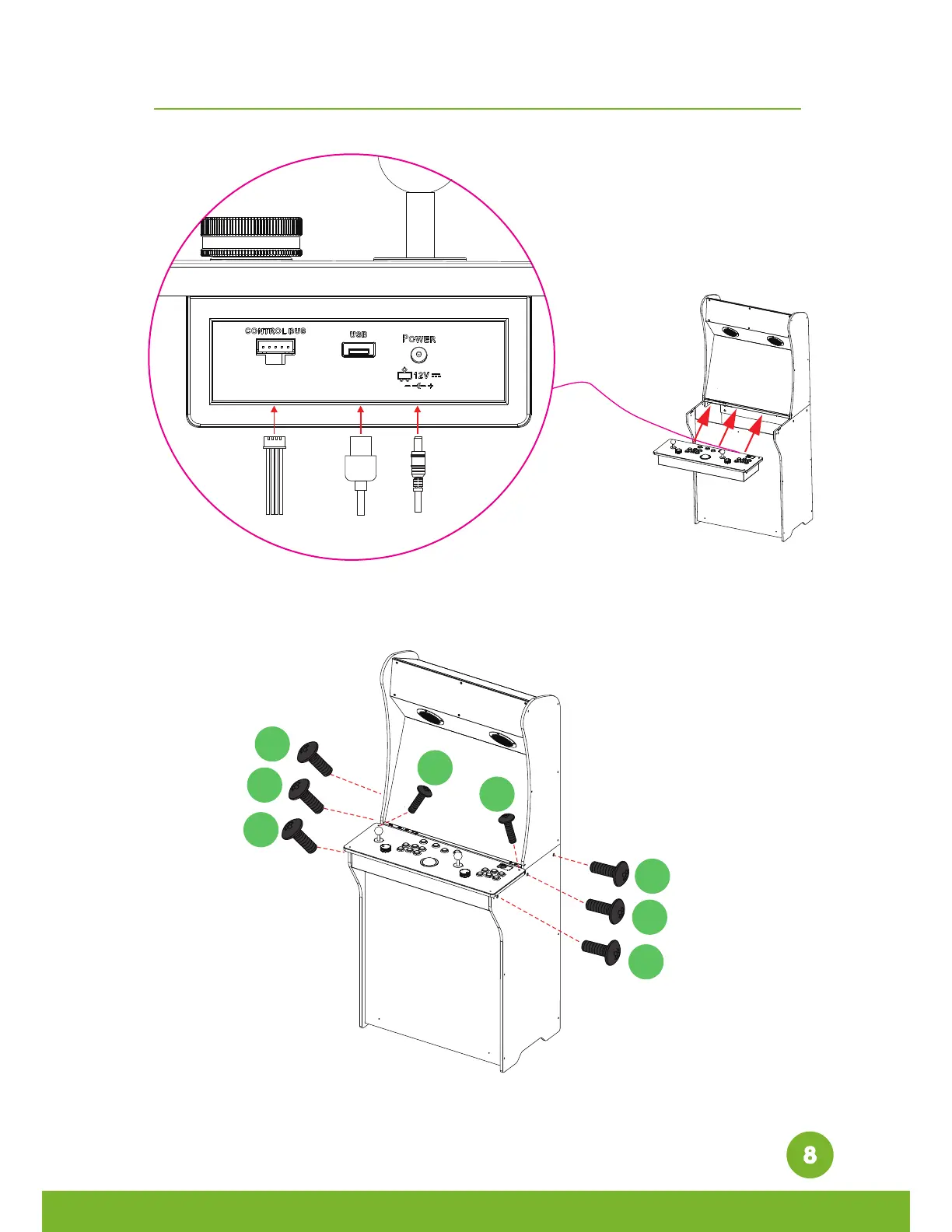 CONTROL BUS

USB

POWER

12V

8