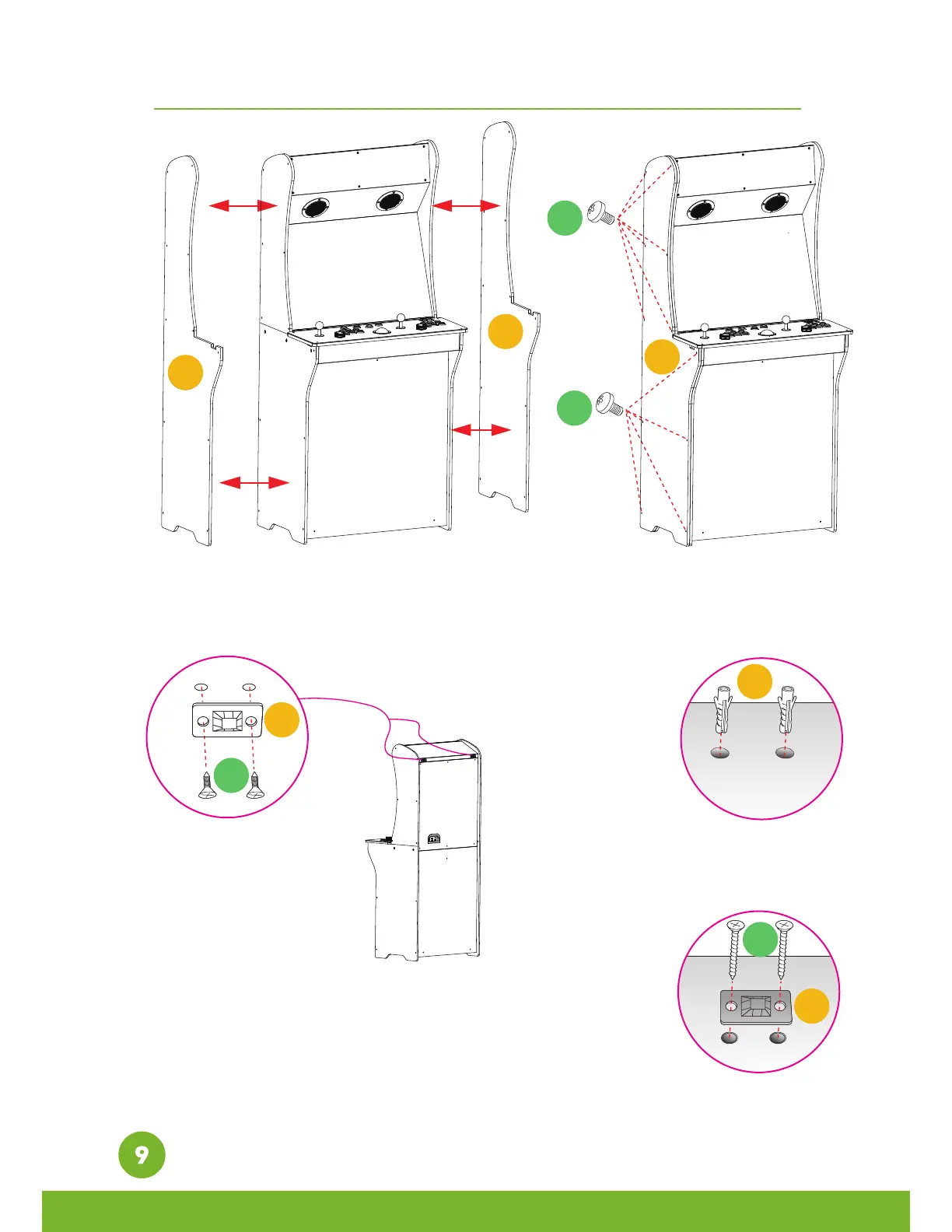 9