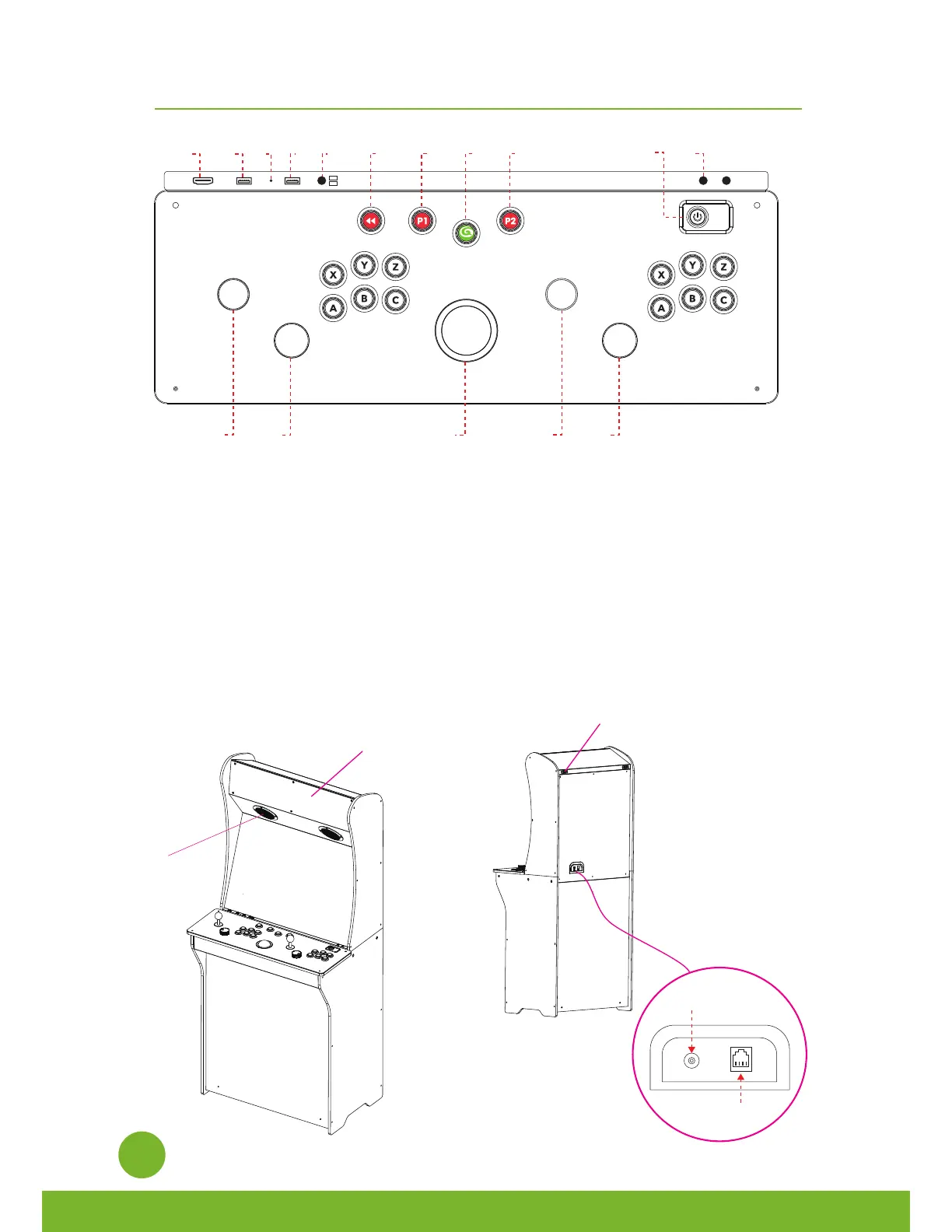 P1
P2
X
Y
Z
A
B
C
X
Y
Z
A
B
C