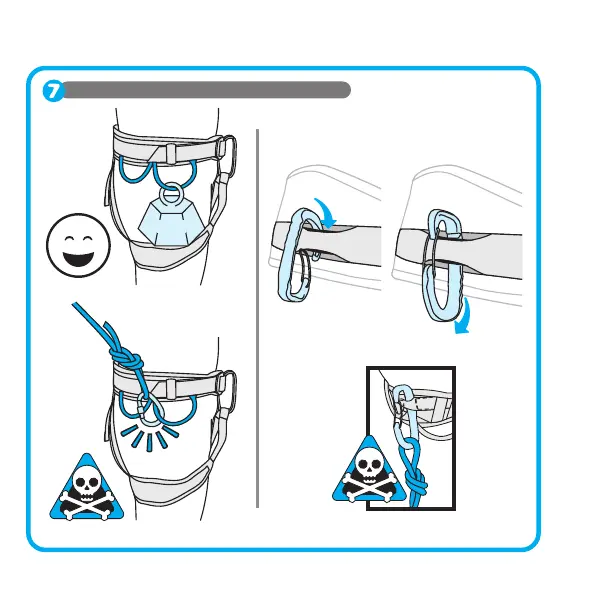 7